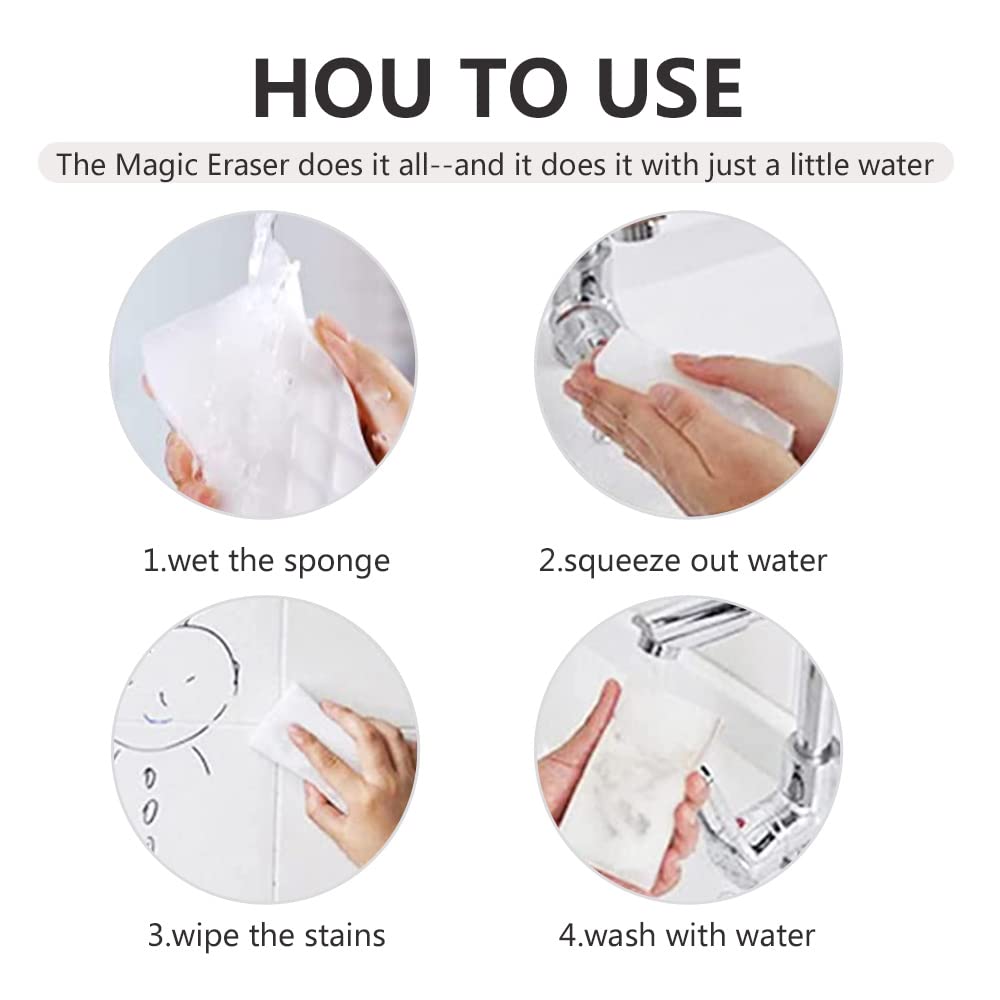 HOU TO USE

The Magic Eraser does it all--and it does it with just a little water

1.wet the sponge

2.squeeze out water

3.wipe the stains

4.wash with water