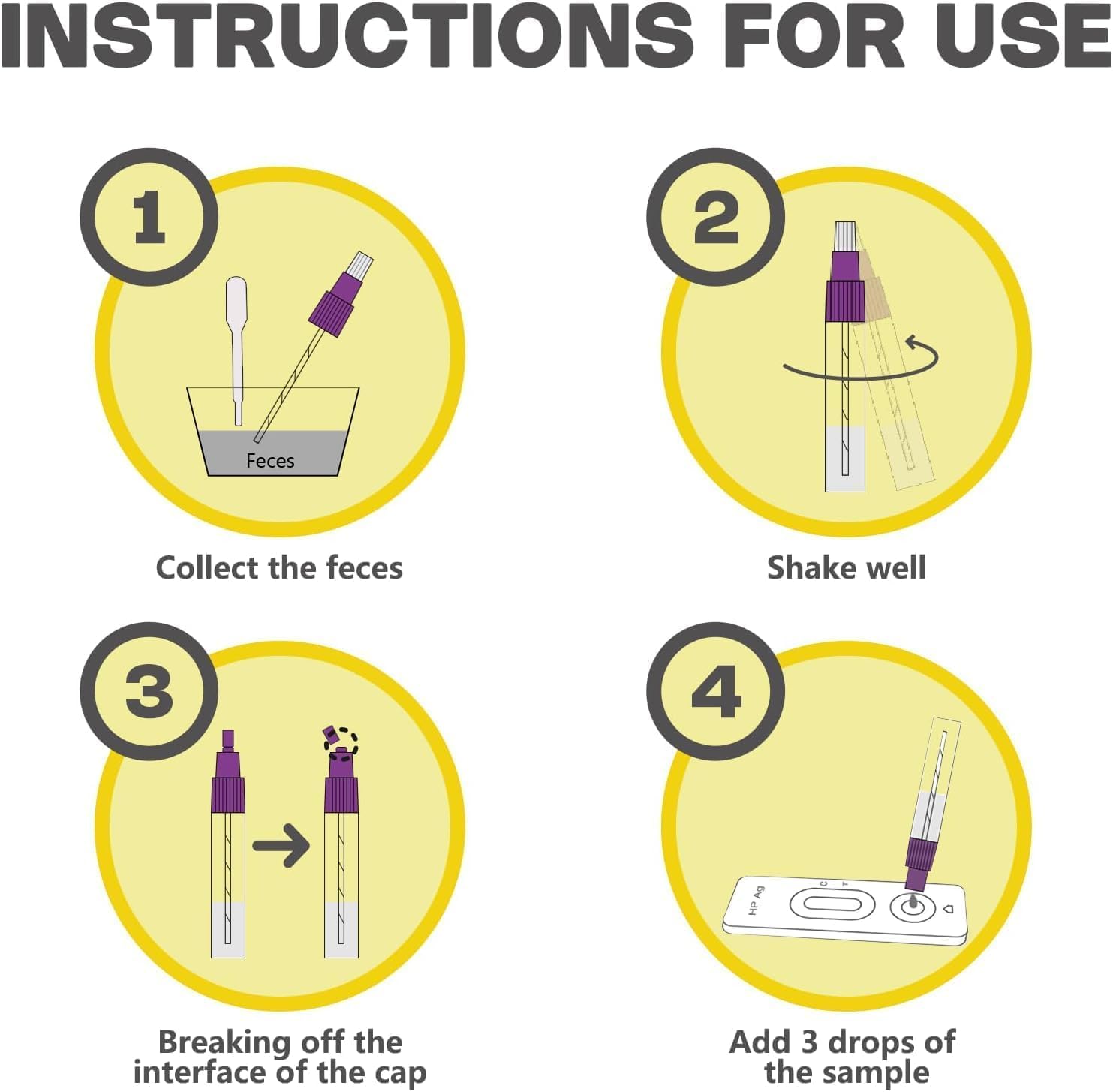 INSTRUCTIONS FOR USE

1

Feces

Collect the feces

2

Shake well

3

Breaking off the interface of the cap

4

HP Ag

C

T

Add 3 drops of the sample