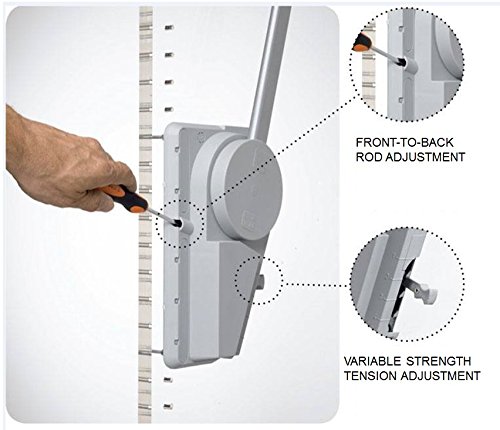 FRONT-TO-BACK
ROD ADJUSTMENT

VARIABLE STRENGTH
TENSION ADJUSTMENT