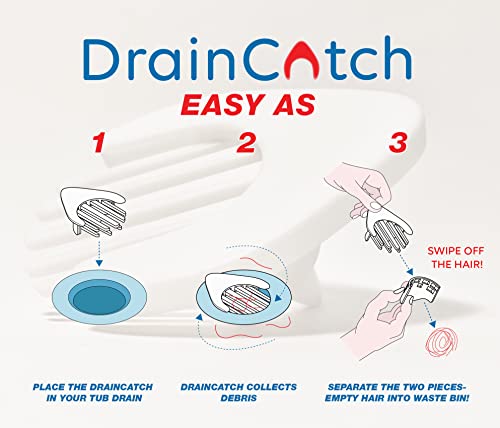 DrainCatch
EASY AS

1

2

3

SWIPE OFF THE HAIR!

PLACE THE DRAINCATCH IN YOUR TUB DRAIN

DRAINCATCH COLLECTS DEBRIS

SEPARATE THE TWO PIECES- EMPTY HAIR INTO WASTE BIN!