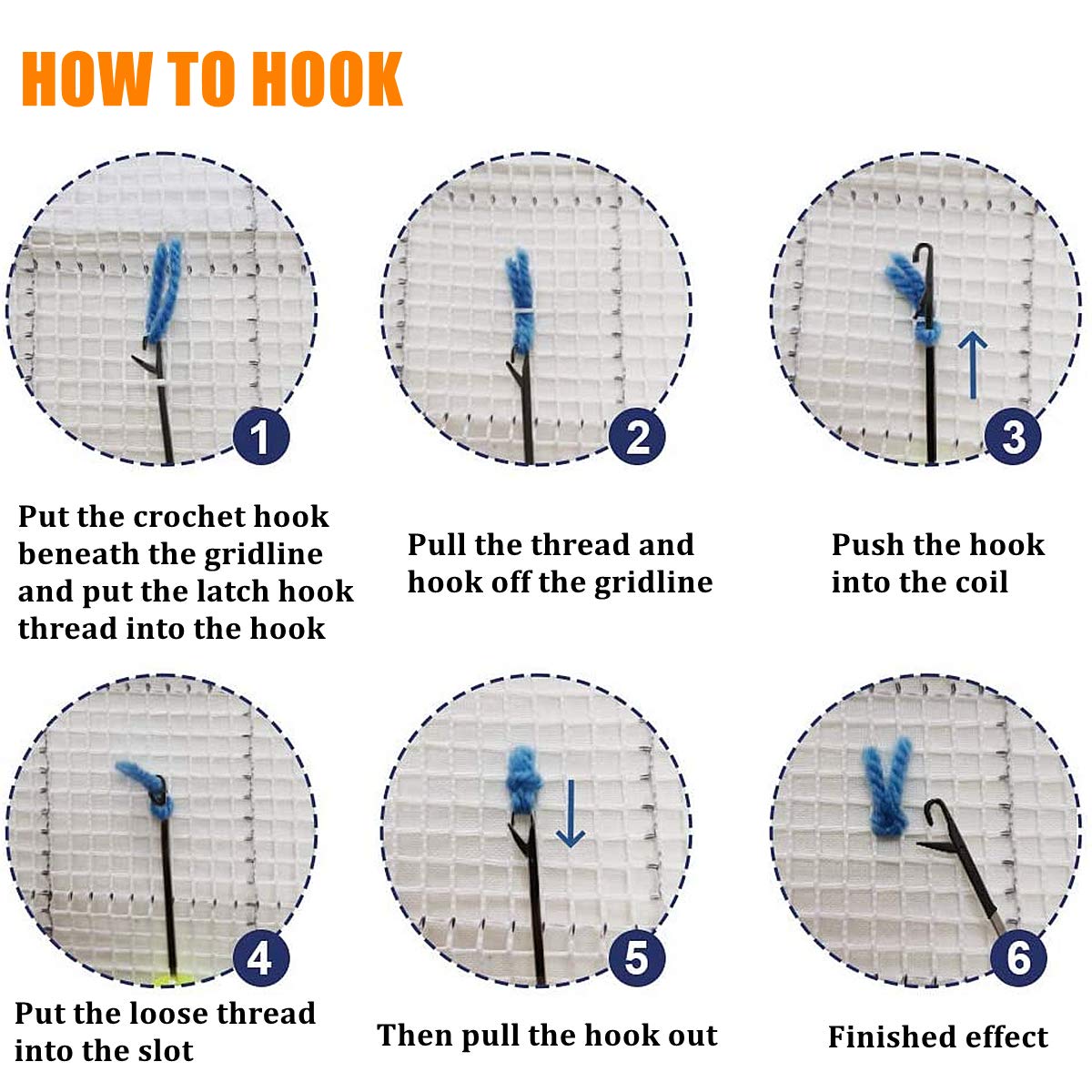 HOW TO HOOK

1

Put the crochet hook beneath the gridline and put the latch hook thread into the hook

2

Pull the thread and hook off the gridline

3

Push the hook into the coil

4

Put the loose thread into the slot

5

Then pull the hook out

6

Finished effect