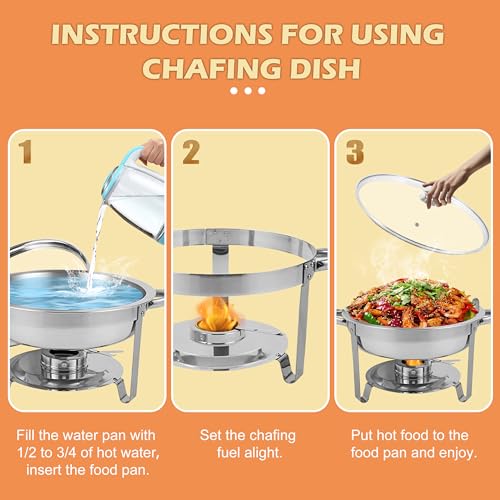 INSTRUCTIONS FOR USING CHAFING DISH

1

Fill the water pan with 1/2 to 3/4 of hot water, insert the food pan.

2

Set the chafing fuel alight.

3

Put hot food to the food pan and enjoy.