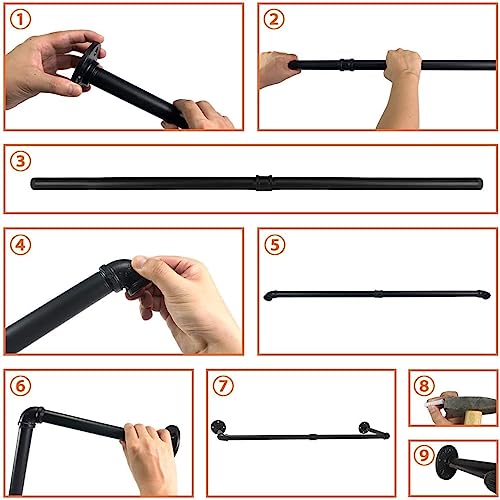 1

2

3

4

5

6

7

8

9