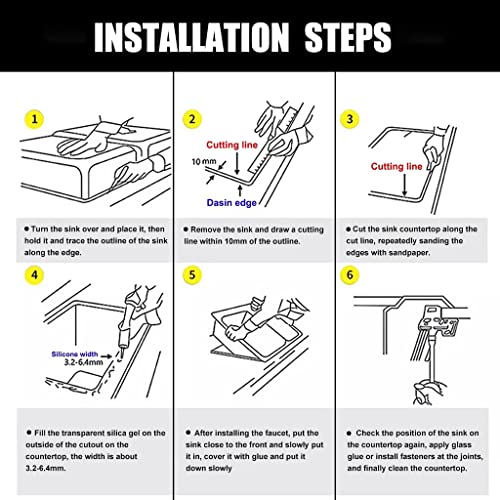 INSTALLATION STEPS

1

● Turn the sink over and place it, then hold it and trace the outline of the sink along the edge.

2

Cutting line

10 mm

Dasin edge

● Remove the sink and draw a cutting line within 10mm of the outline.

3

Cutting line

● Cut the sink countertop along the cut line, repeatedly sanding the edges with sandpaper.

4

Silicone width
3.2-6.4mm

● Fill the transparent silica gel on the outside of the cutout on the countertop, the width is about 3.2-6.4mm.

5

● After installing the faucet, put the sink close to the front and slowly put it in, cover it with glue and put it down slowly

6

● Check the position of the sink on the countertop again, apply glass glue or install fasteners at the joints, and finally clean the countertop.