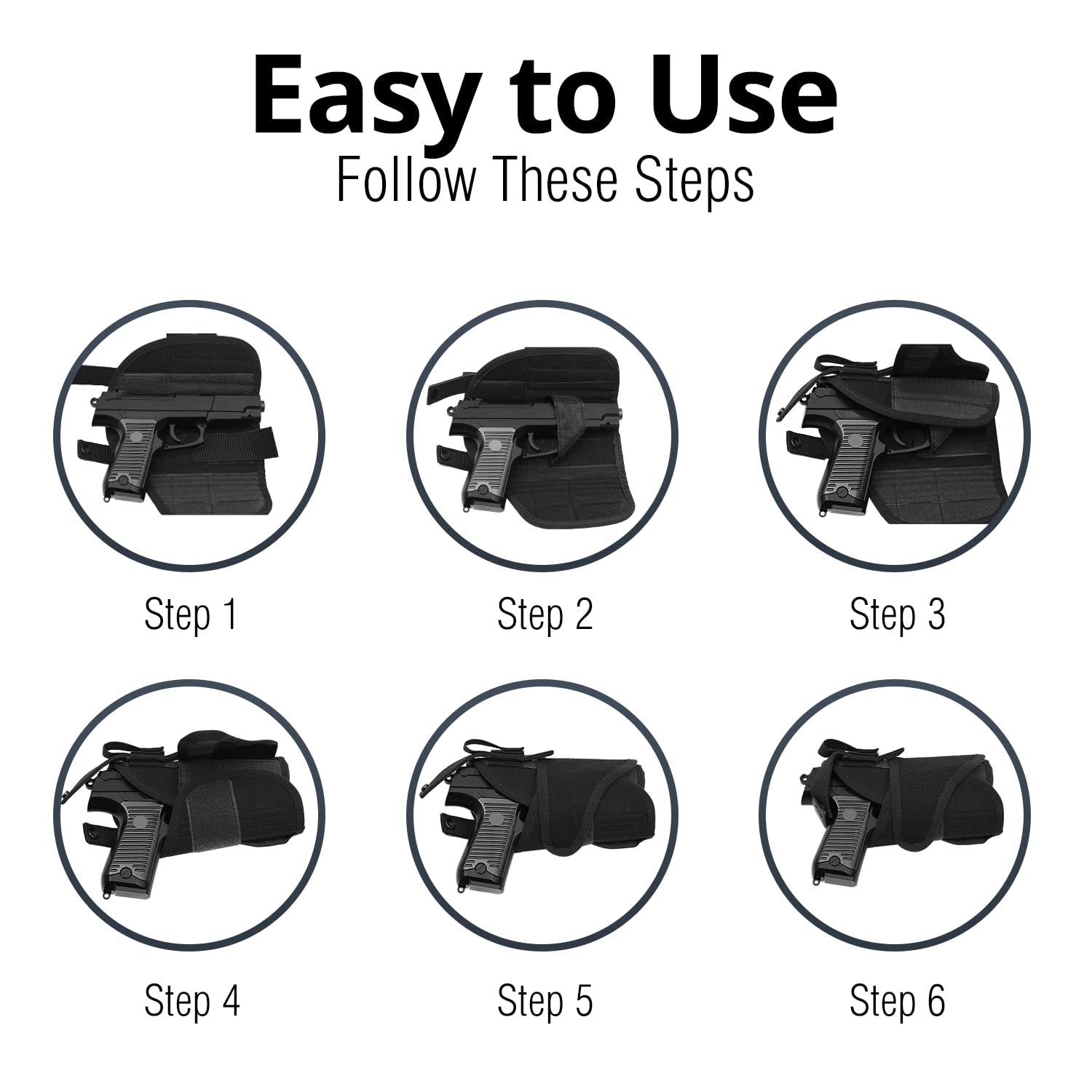 Easy to Use

Follow These Steps

Step 1

Step 2

Step 3

Step 4

Step 5

Step 6