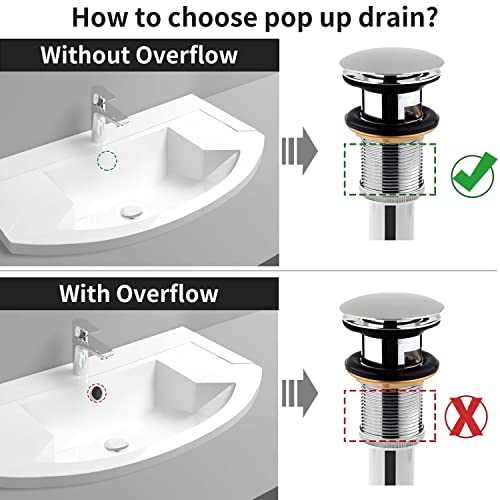 How to choose pop up drain?

Without Overflow

With Overflow