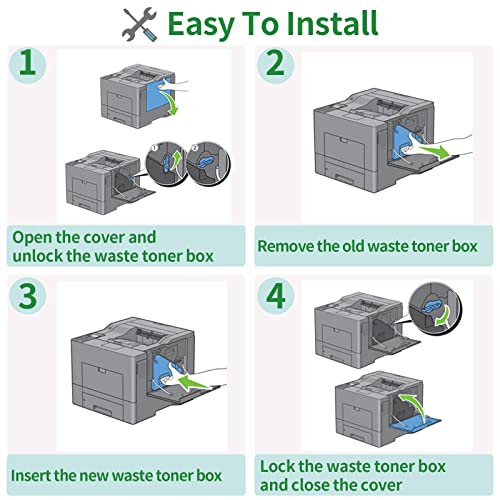 Easy To Install

1

1 2

Open the cover and unlock the waste toner box

2

Remove the old waste toner box

3

Insert the new waste toner box

4

Lock the waste toner box and close the cover