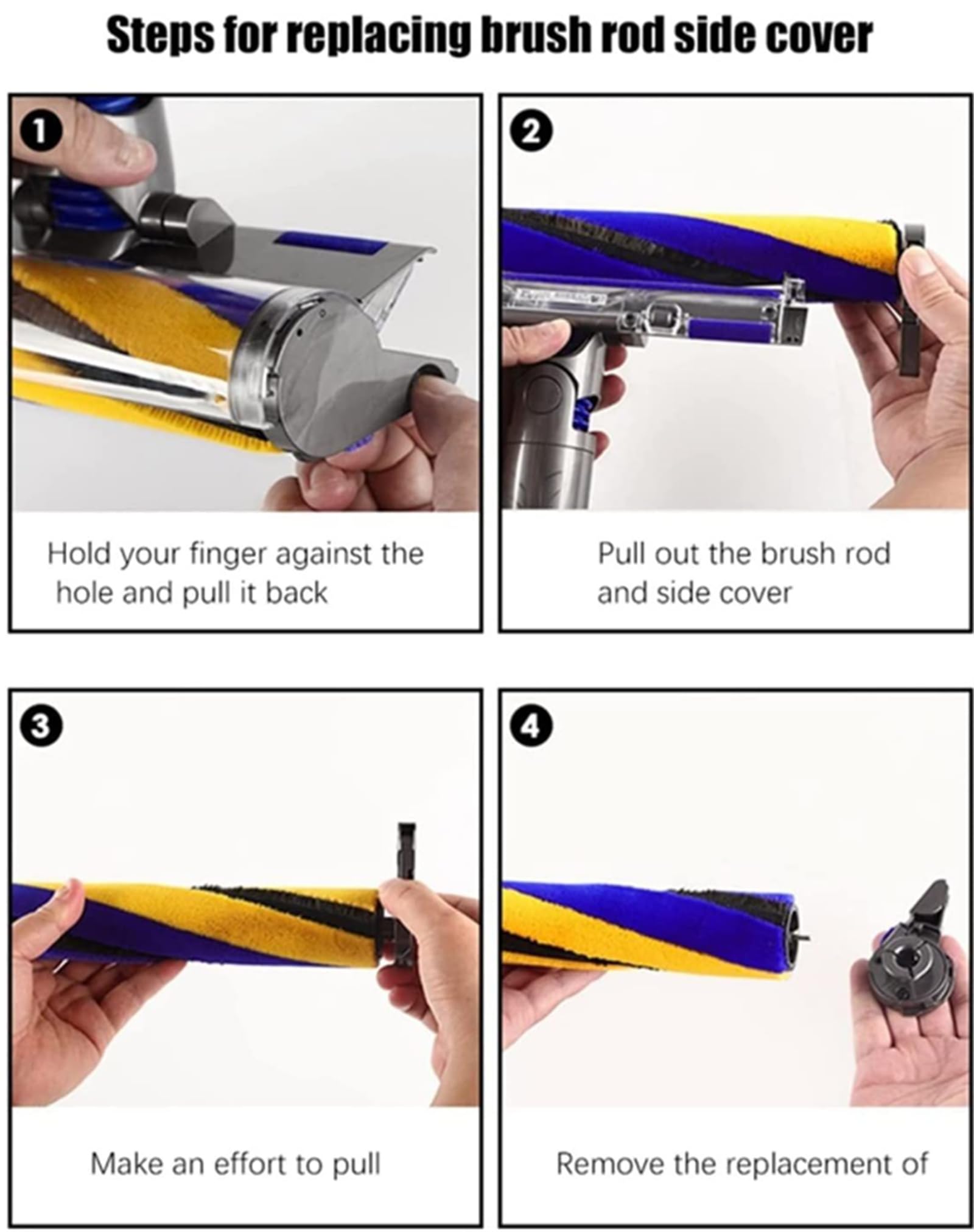 Steps for replacing brush rod side cover

1

Hold your finger against the hole and pull it back

2

Pull out the brush rod and side cover

3

Make an effort to pull

4

Remove the replacement of