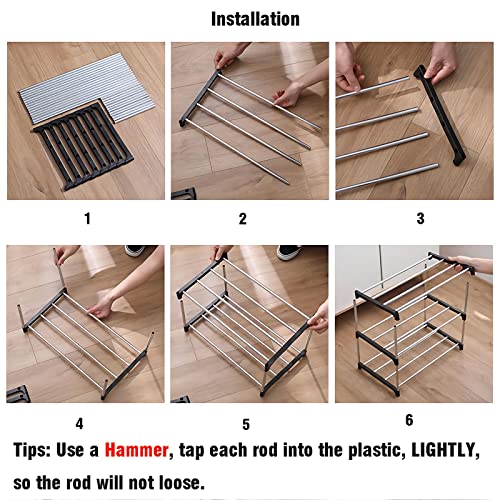 Installation

1

2

3

4

5

6

Tips: Use a Hammer, tap each rod into the plastic, LIGHTLY, so the rod will not loose.