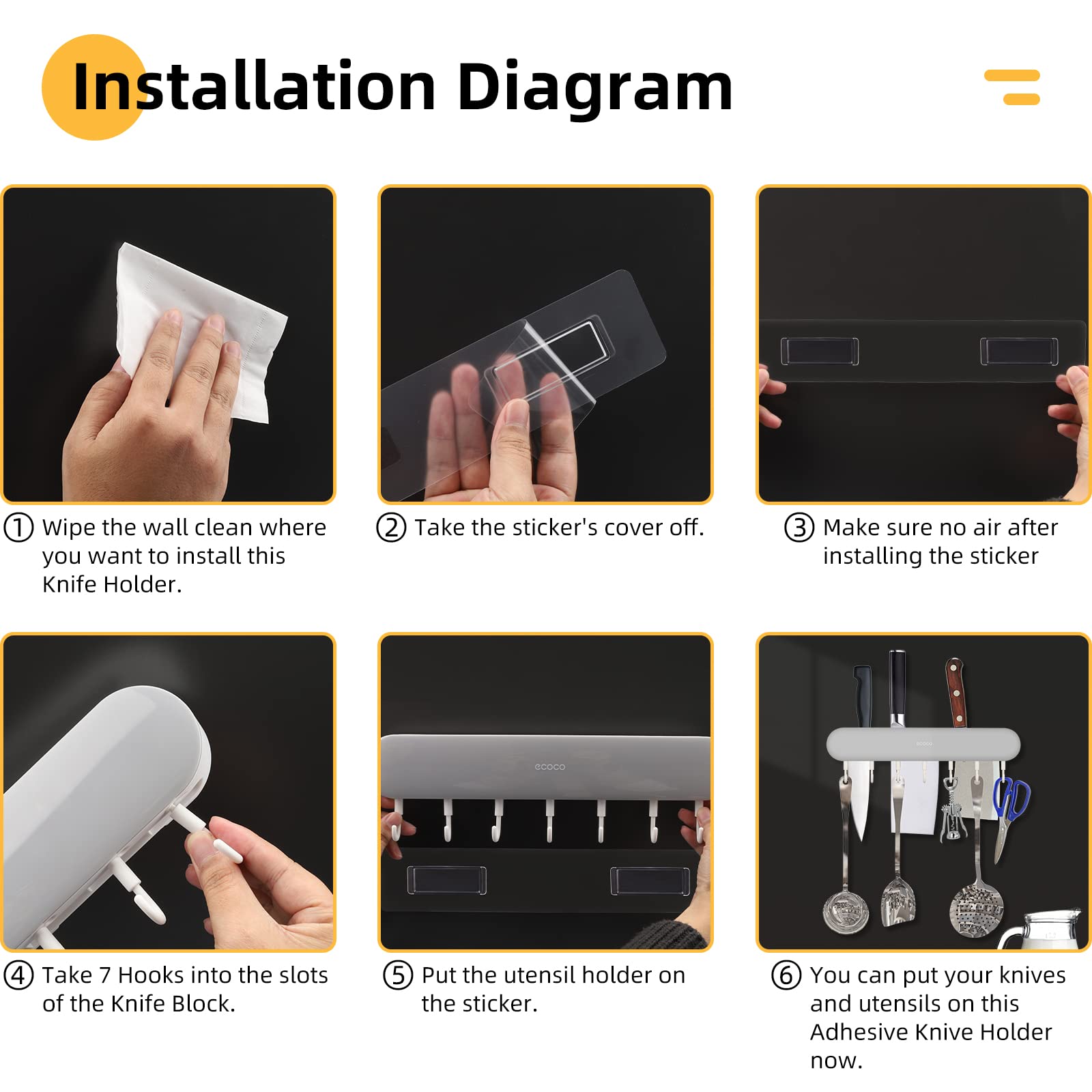 Installation Diagram

① Wipe the wall clean where you want to install this Knife Holder.

② Take the sticker's cover off.

③ Make sure no air after installing the sticker

ecoco

④ Take 7 Hooks into the slots of the Knife Block.

⑤ Put the utensil holder on the sticker.

⑥ You can put your knives and utensils on this Adhesive Knive Holder now.