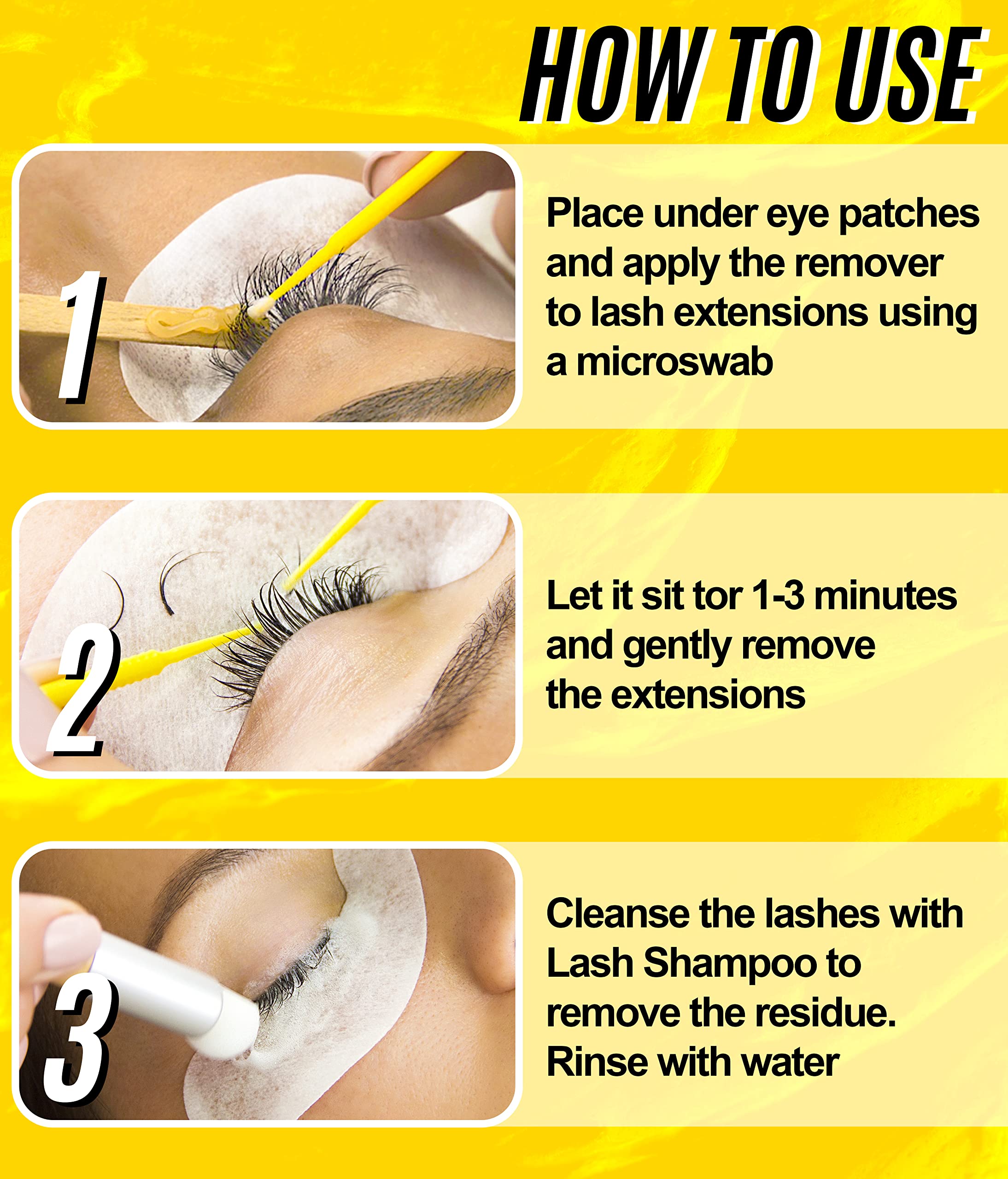 HOW TO USE

1

Place under eye patches and apply the remover to lash extensions using a microswab

2

Let it sit tor 1-3 minutes and gently remove the extensions

3

Cleanse the lashes with Lash Shampoo to remove the residue. Rinse with water