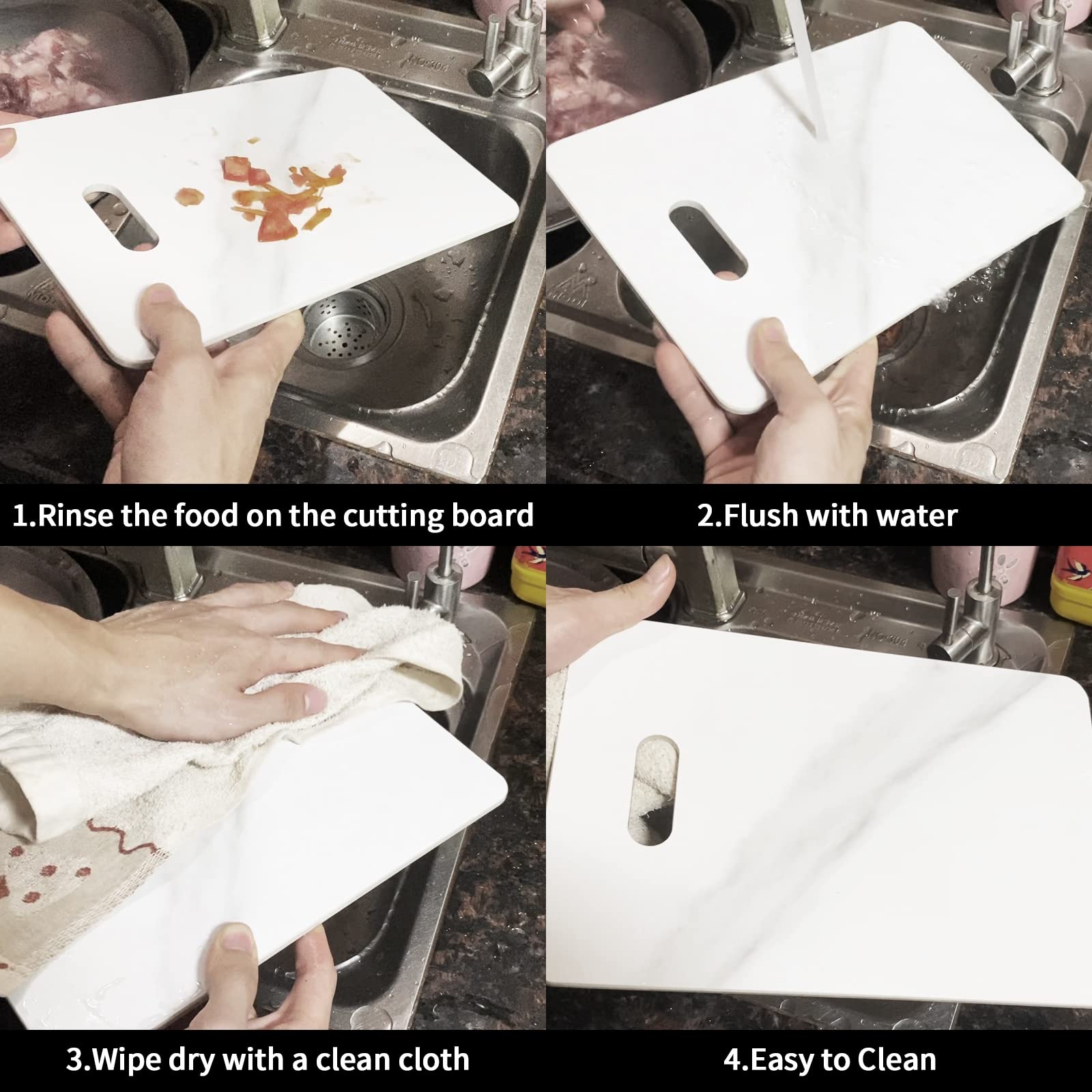 1.Rinse the food on the cutting board

2.Flush with water

3.Wipe dry with a clean cloth

4.Easy to Clean