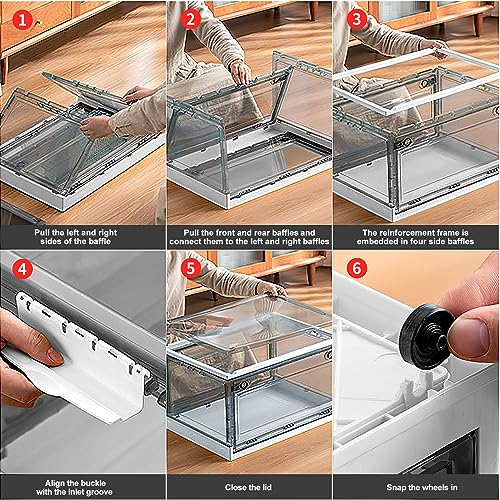 1

Pull the left and right sides of the baffle

2

Pull the front and rear baffles and connect them to the left and right baffles

3

The reinforcement frame is embedded in four side baffles

4

Align the buckle with the inlet groove

5

Close the lid

6

Snap the wheels in