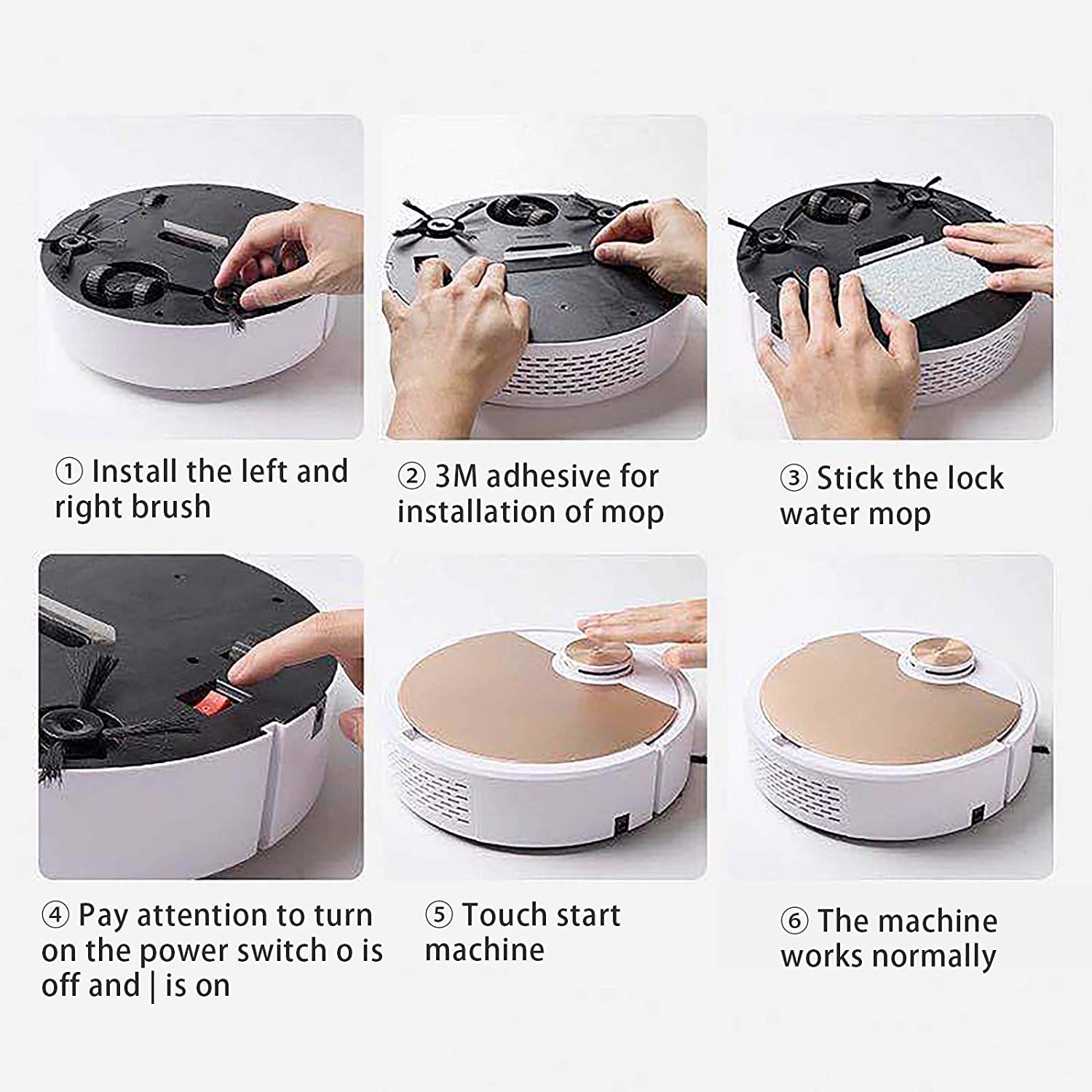 ① Install the left and right brush

② 3M adhesive for installation of mop

③ Stick the lock water mop

④ Pay attention to turn on the power switch o is off and | is on

⑤ Touch start machine

⑥ The machine works normally