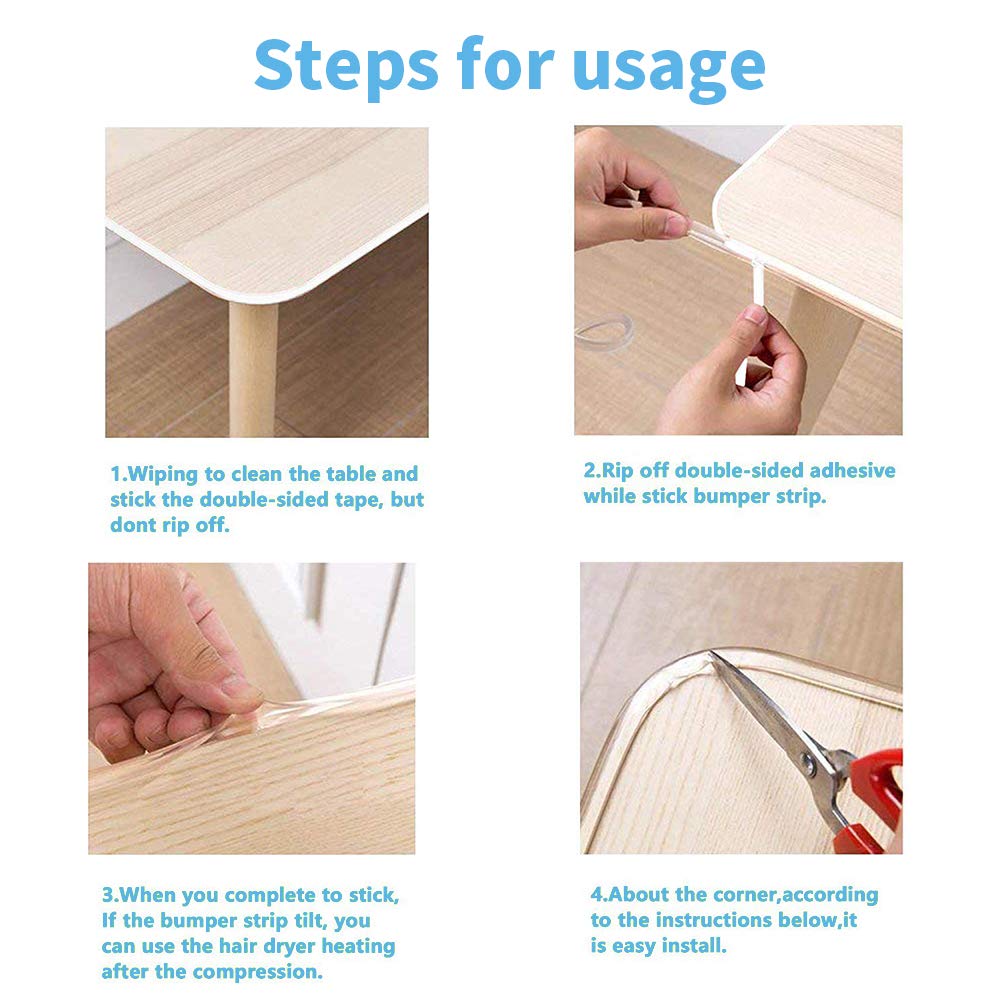 Steps for usage

1.Wiping to clean the table and stick the double-sided tape, but dont rip off.

2.Rip off double-sided adhesive while stick bumper strip.

3.When you complete to stick, If the bumper strip tilt, you can use the hair dryer heating after the compression.

4.About the corner,according to the instructions below,it is easy install.