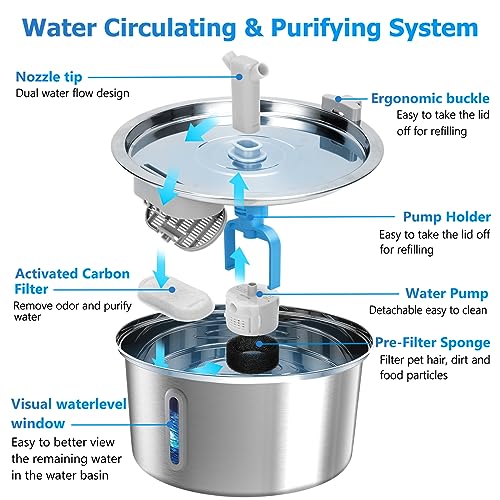 Water Circulating & Purifying System

Nozzle tip
Dual water flow design

Ergonomic buckle
Easy to take the lid off for refilling

Pump Holder
Easy to take the lid off for refilling

Activated Carbon Filter
Remove odor and purify water

Water Pump
Detachable easy to clean

Pre-Filter Sponge
Filter pet hair, dirt and food particles

Visual waterlevel window
Easy to better view the remaining water in the water basin