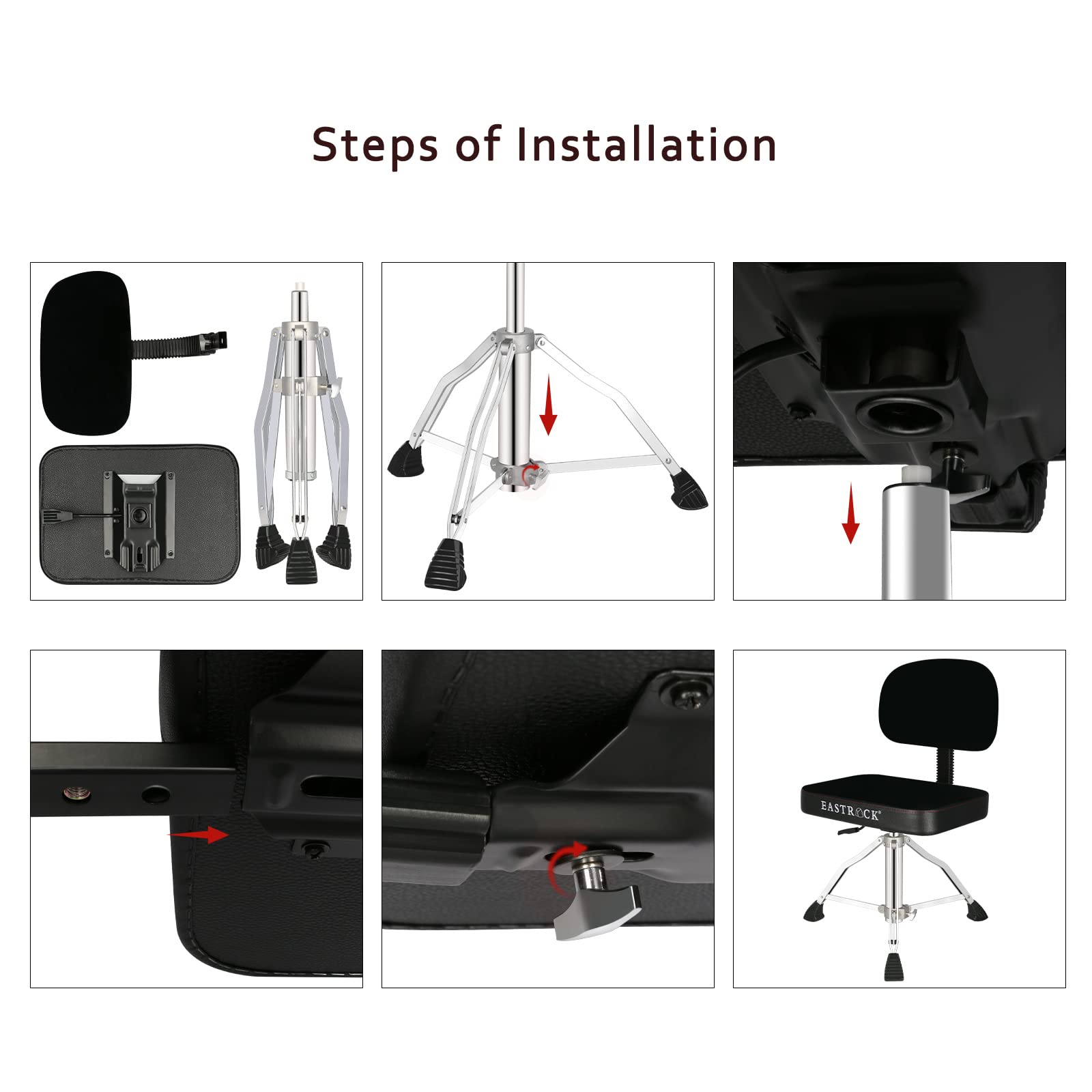 Steps of Installation

EASTROCK®