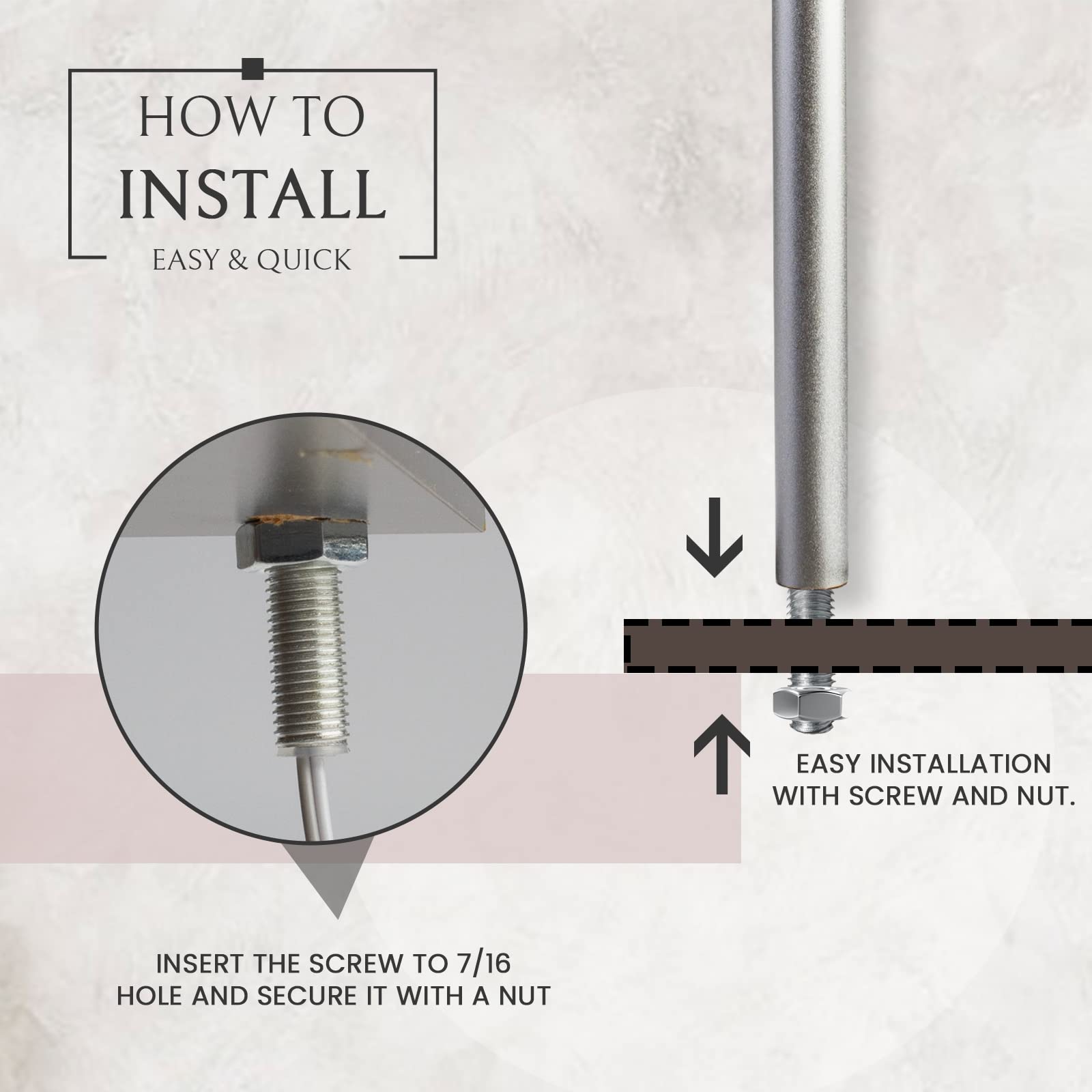 HOW TO
INSTALL
EASY & QUICK

EASY INSTALLATION WITH SCREW AND NUT.

INSERT THE SCREW TO 7/16 HOLE AND SECURE IT WITH A NUT