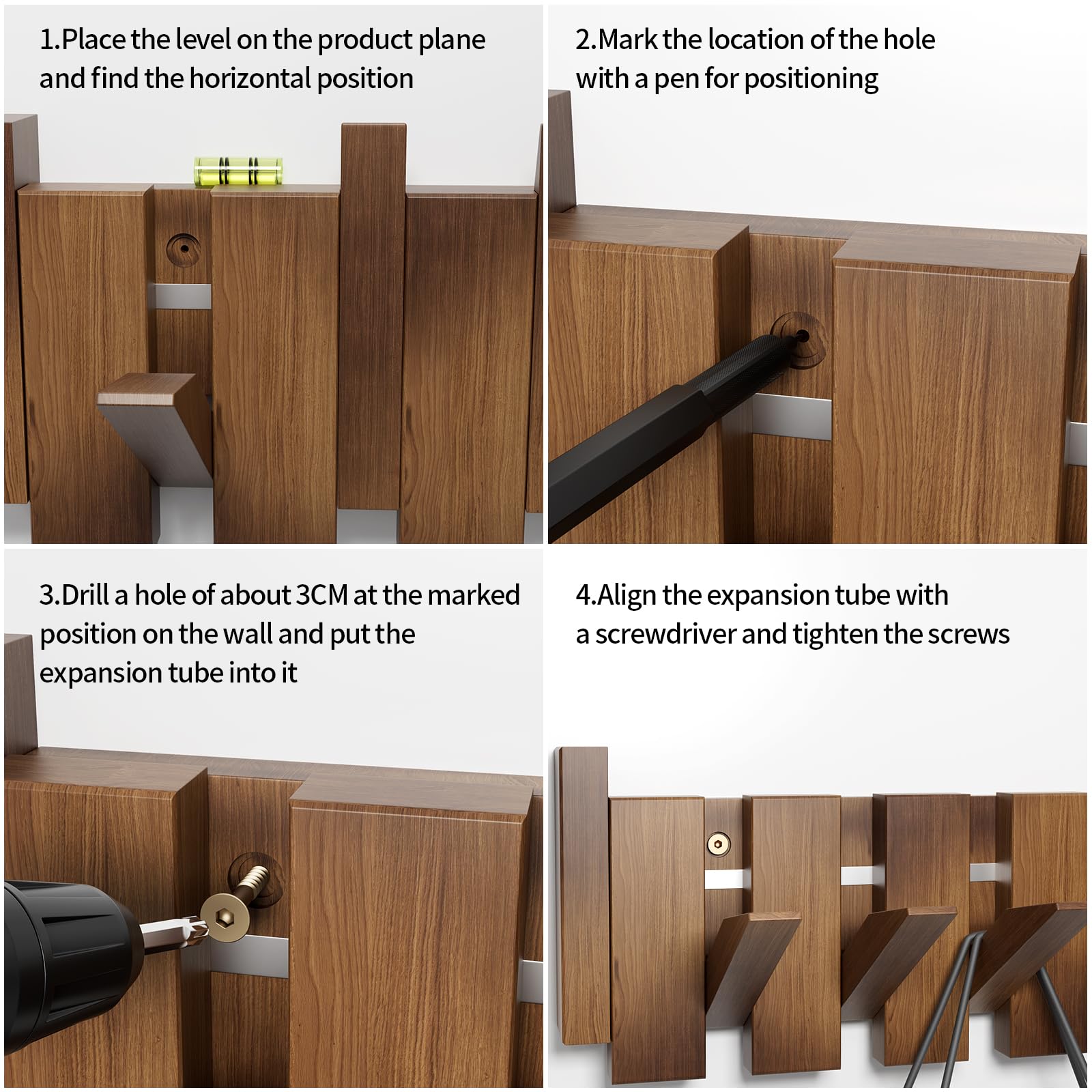 1.Place the level on the product plane and find the horizontal position

2.Mark the location of the hole with a pen for positioning

3.Drill a hole of about 3CM at the marked position on the wall and put the expansion tube into it

4.Align the expansion tube with a screwdriver and tighten the screws