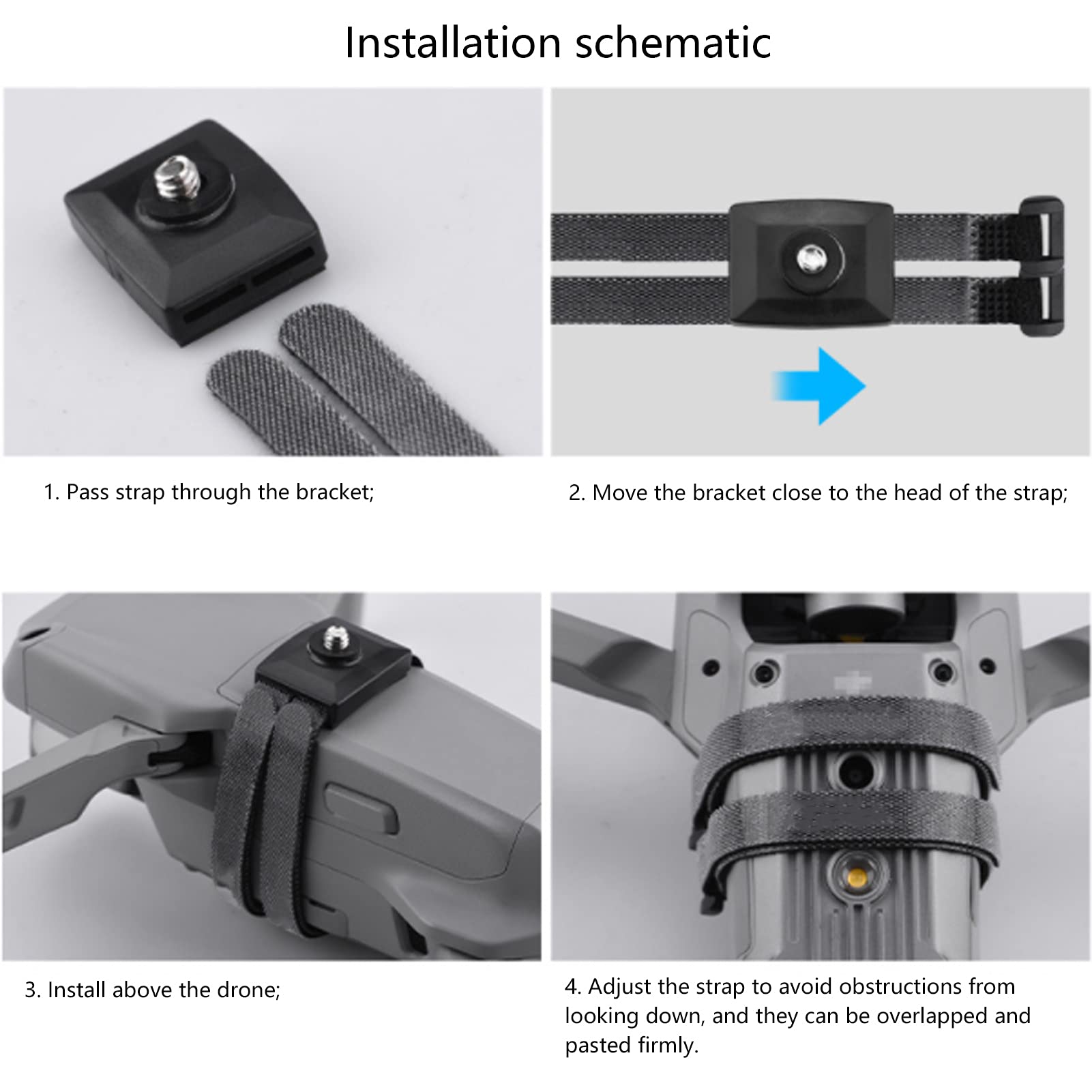 Installation schematic

1. Pass strap through the bracket;

2. Move the bracket close to the head of the strap;

3. Install above the drone;

4. Adjust the strap to avoid obstructions from looking down, and they can be overlapped and pasted firmly.