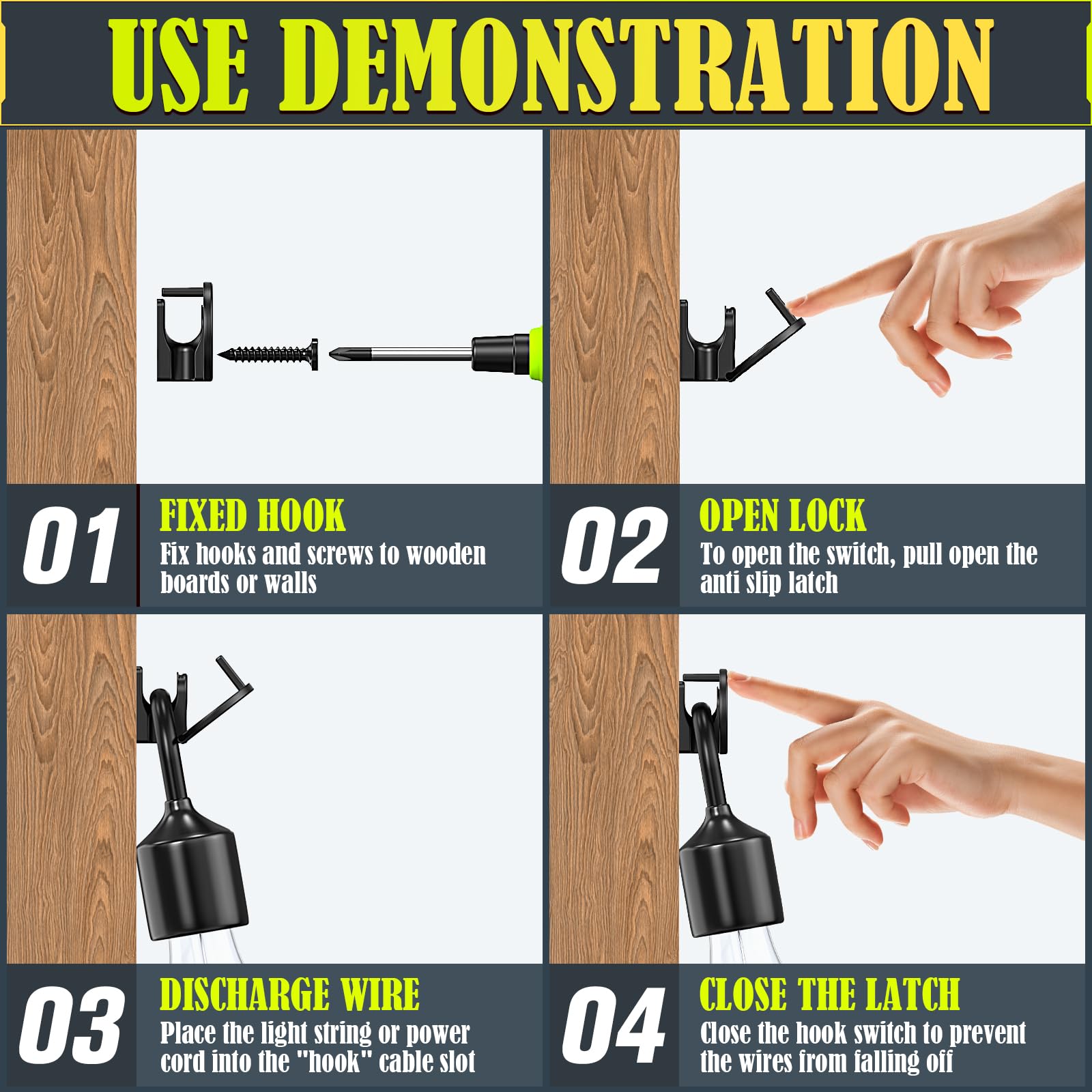 USE DEMONSTRATION

01
FIXED HOOK
Fix hooks and screws to wooden boards or walls

02
OPEN LOCK
To open the switch, pull open the anti slip latch

03
DISCHARGE WIRE
Place the light string or power cord into the "hook" cable slot

04
CLOSE THE LATCH
Close the hook switch to prevent the wires from falling off