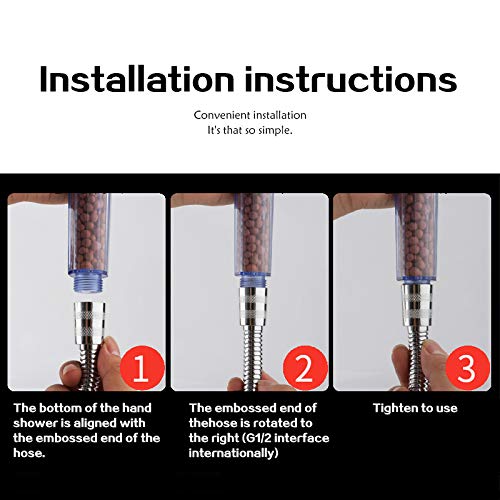 Installation instructions

Convenient installation
It's that so simple.

1

The bottom of the hand shower is aligned with the embossed end of the hose.

2

The embossed end of thehose is rotated to the right (G1/2 interface internationally)

3

Tighten to use