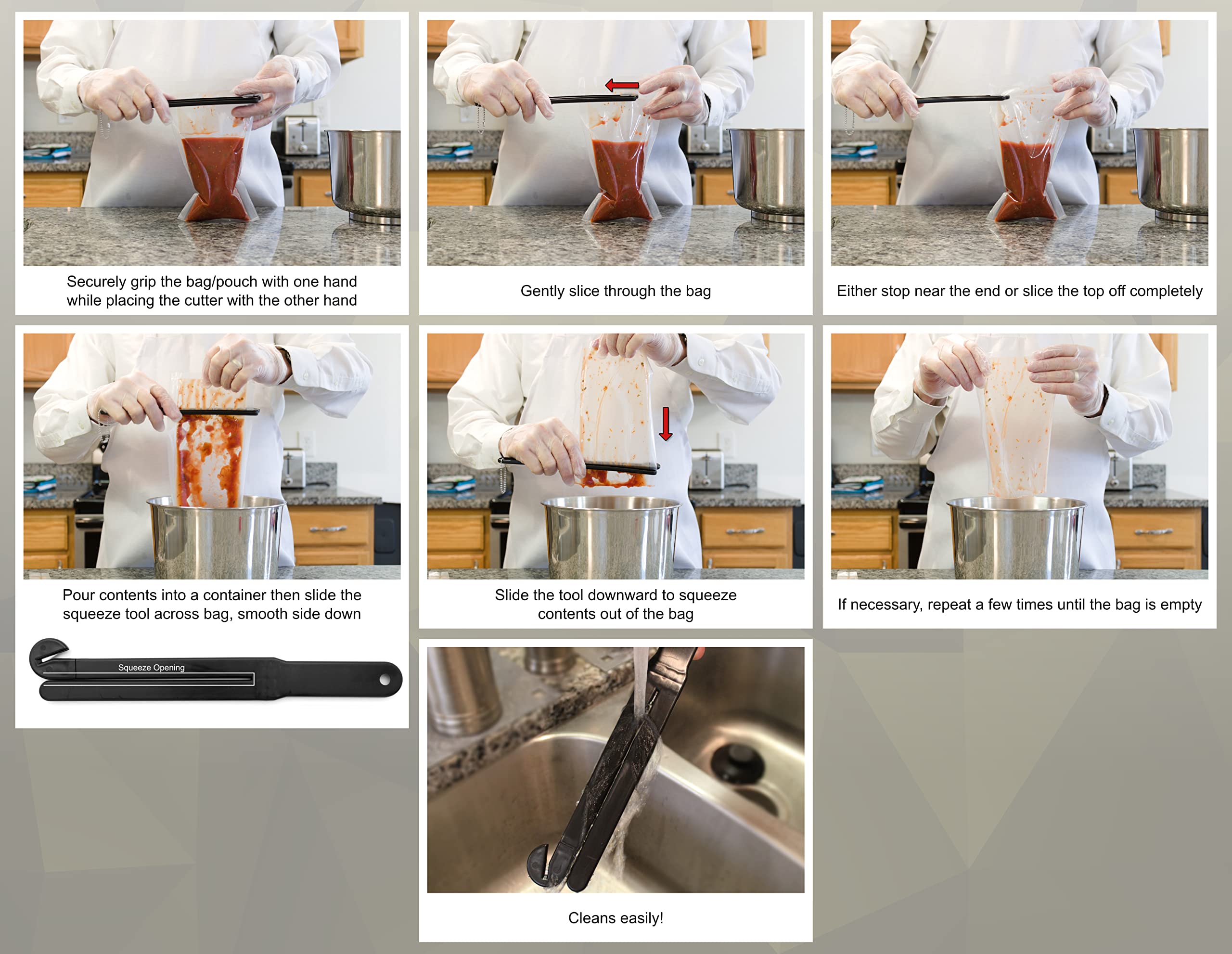 Securely grip the bag/pouch with one hand while placing the cutter with the other hand

Gently slice through the bag

Either stop near the end or slice the top off completely

Pour contents into a container then slide the squeeze tool across bag, smooth side down

Squeeze Opening

Slide the tool downward to squeeze contents out of the bag

If necessary, repeat a few times until the bag is empty

Cleans easily!