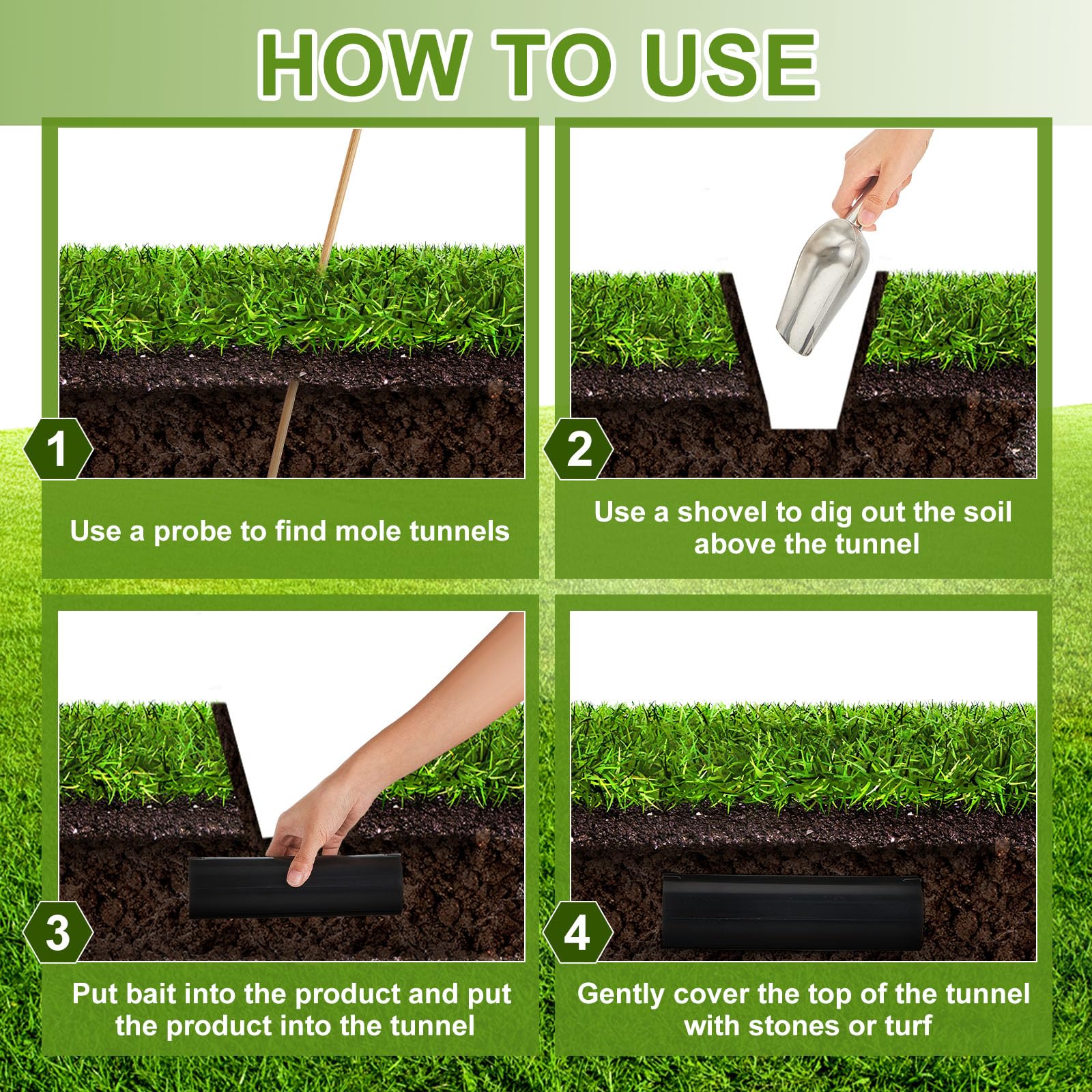 HOW TO USE

1

Use a probe to find mole tunnels

2

Use a shovel to dig out the soil above the tunnel

3

Put bait into the product and put the product into the tunnel

4

Gently cover the top of the tunnel with stones or turf