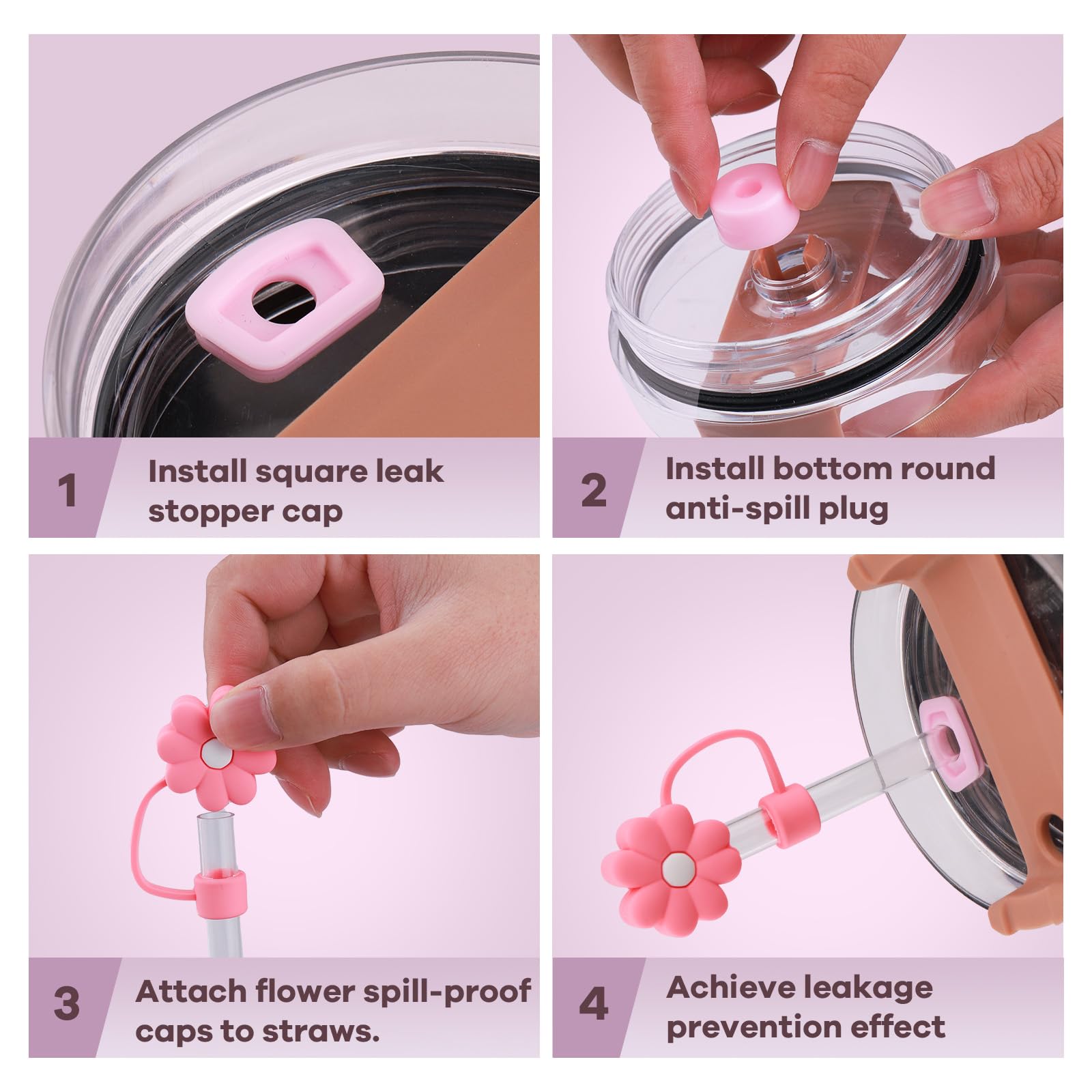 1 Install square leak stopper cap

2 Install bottom round anti-spill plug

3 Attach flower spill-proof caps to straws.

4 Achieve leakage prevention effect