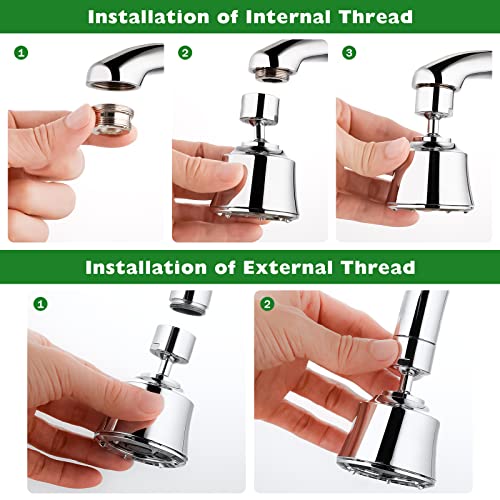 Installation of Internal Thread

1

2

3

Installation of External Thread

1

2