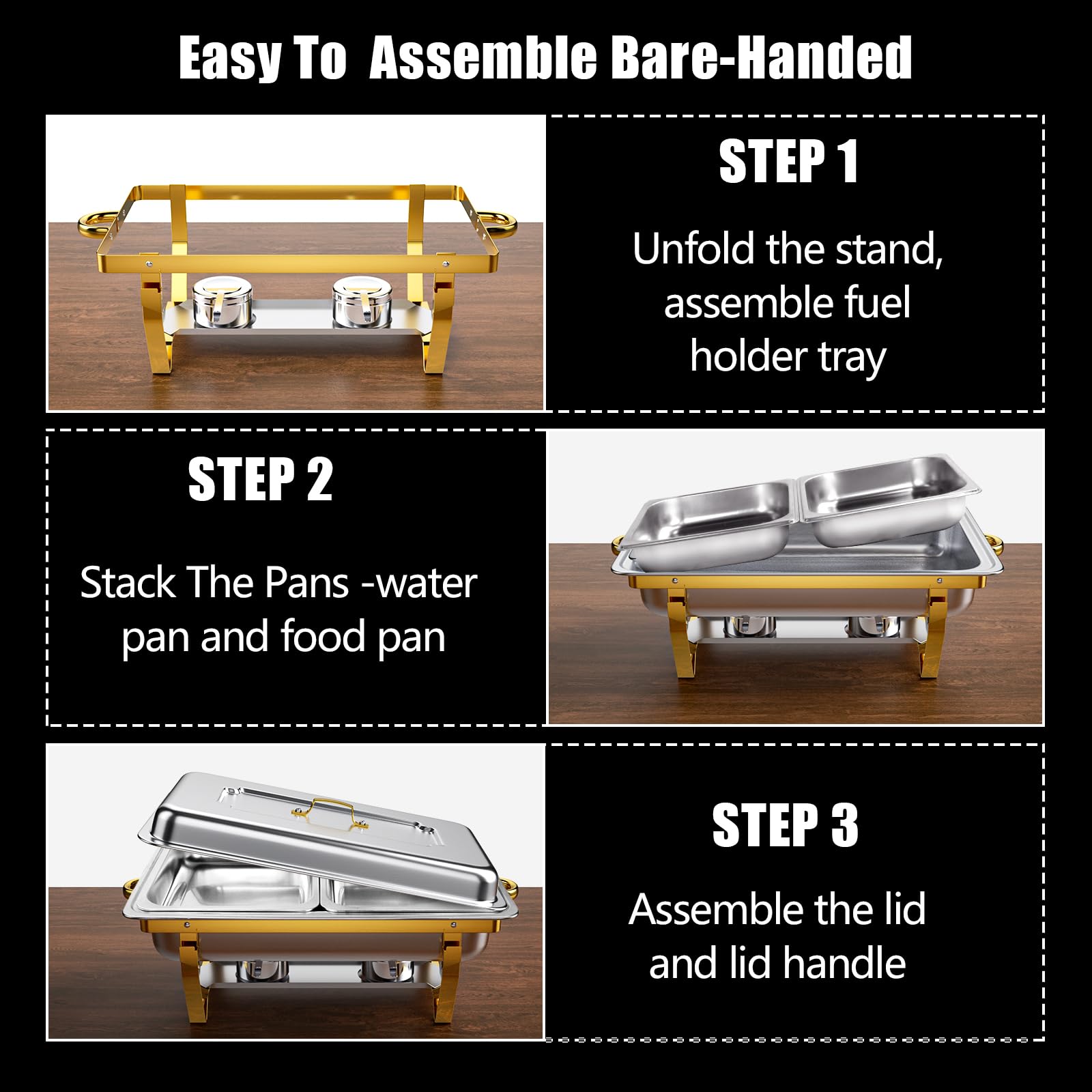 Easy To Assemble Bare-Handed

STEP 1

Unfold the stand, assemble fuel holder tray

STEP 2

Stack The Pans -water pan and food pan

STEP 3

Assemble the lid and lid handle