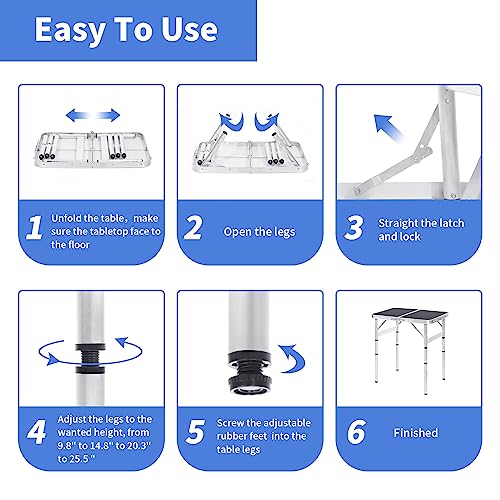 Easy To Use

1 Unfold the table，make sure the tabletop face to the floor

2 Open the legs

3 Straight the latch and lock

4 Adjust the legs to the wanted height, from 9.8" to 14.8" to 20.3" to 25.5"

5 Screw the adjustable rubber feet into the table legs

6 Finished