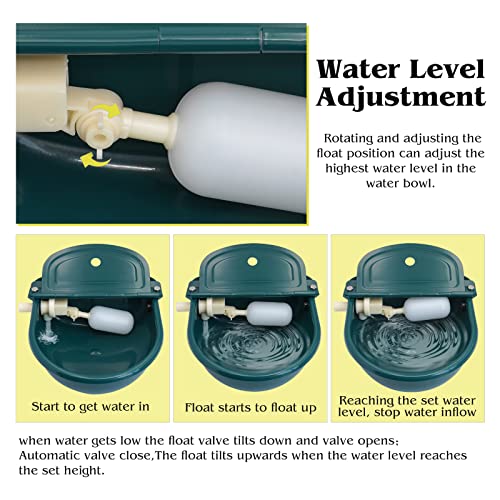 Water Level Adjustment

Rotating and adjusting the float position can adjust the highest water level in the water bowl.

Start to get water in

Float starts to float up

Reaching the set water level, stop water inflow

when water gets low the float valve tilts down and valve opens; Automatic valve close,The float tilts upwards when the water level reaches the set height.