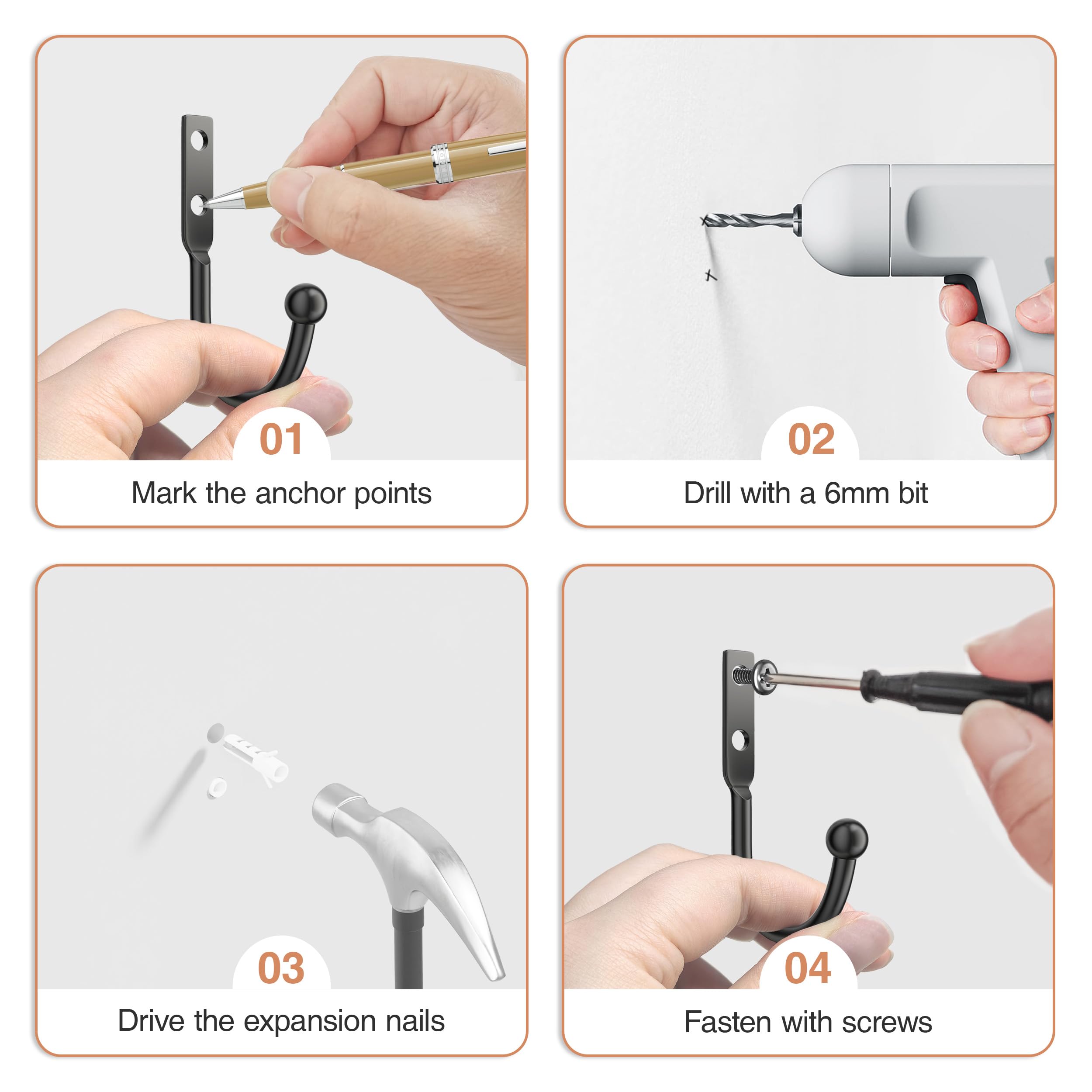 01
Mark the anchor points

02
Drill with a 6mm bit

03
Drive the expansion nails

04
Fasten with screws