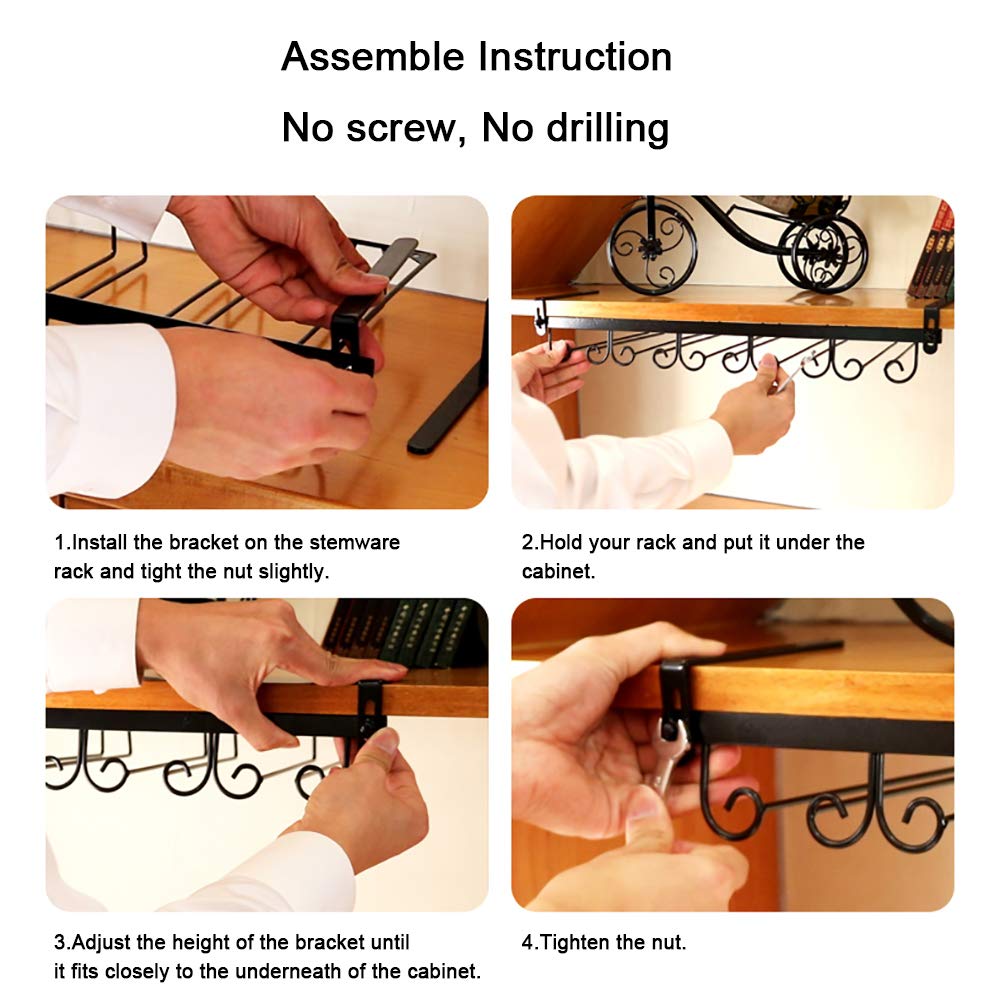 Assemble Instruction

No screw, No drilling

1.Install the bracket on the stemware rack and tight the nut slightly.

2.Hold your rack and put it under the cabinet.

3.Adjust the height of the bracket until it fits closely to the underneath of the cabinet.

4.Tighten the nut.