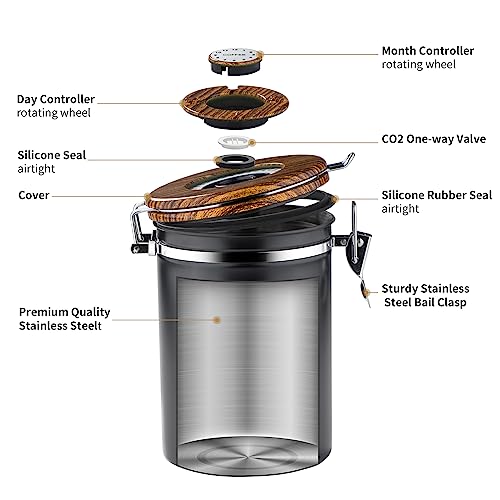 Month Controller
rotating wheel

Day Controller
rotating wheel

CO2 One-way Valve

Silicone Seal
airtight

Cover

Silicone Rubber Seal
airtight

Sturdy Stainless
Steel Bail Clasp

Premium Quality
Stainless Steelt