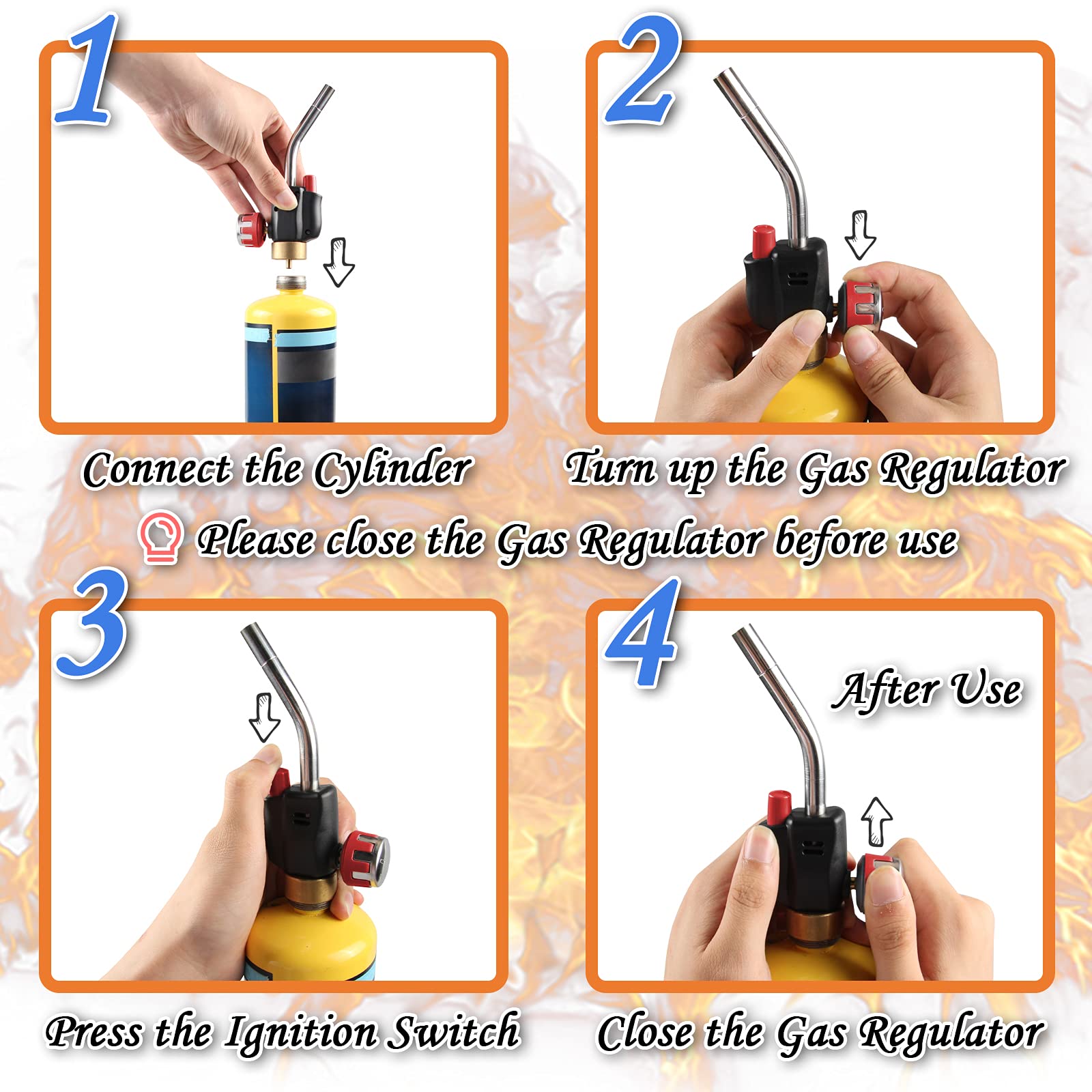 1

Connect the Cylinder

2

Turn up the Gas Regulator

Please close the Gas Regulator before use

3

Press the Ignition Switch

4

After Use

Close the Gas Regulator