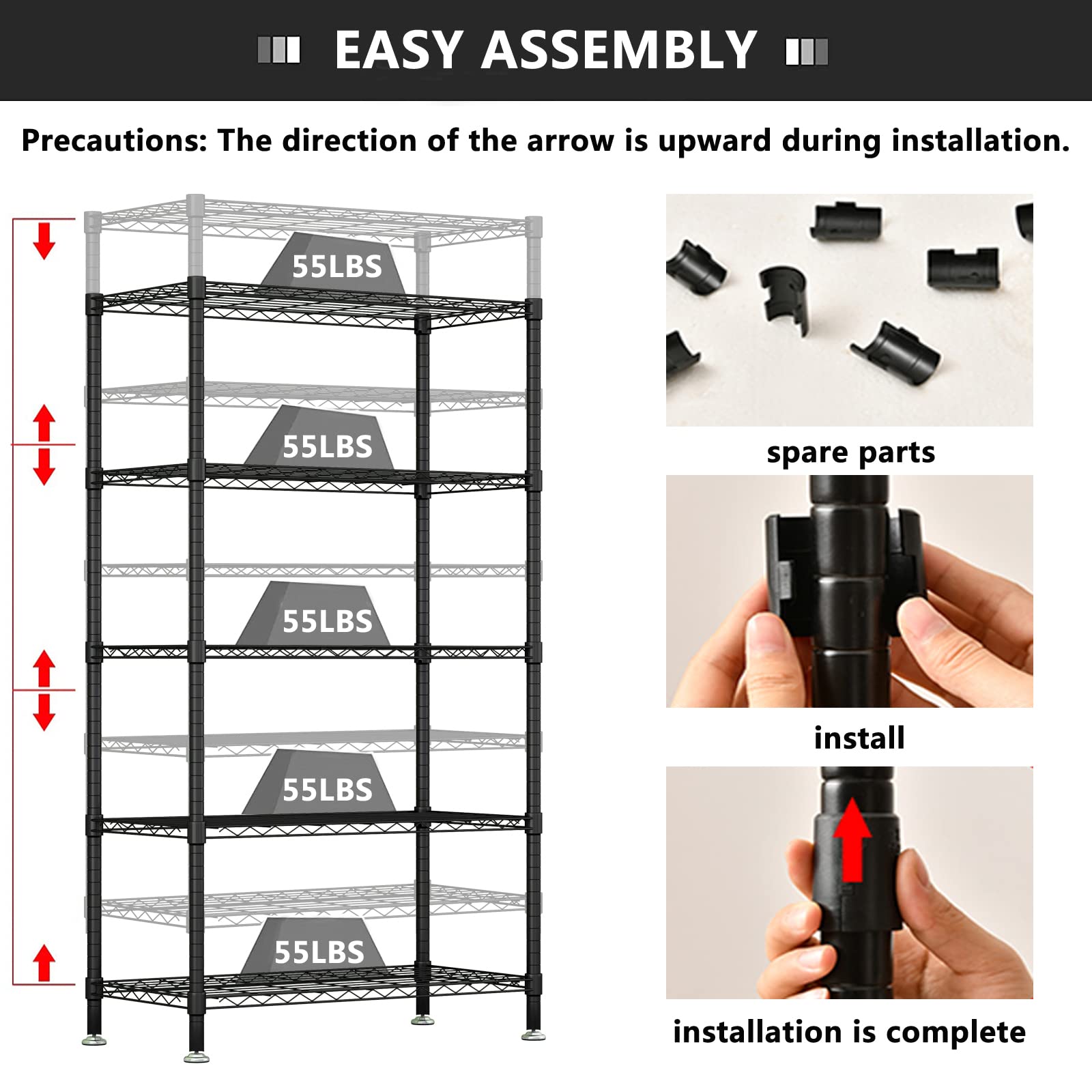 EASY ASSEMBLY

Precautions: The direction of the arrow is upward during installation.

55LBS

55LBS

55LBS

55LBS

55LBS

spare parts

install

installation is complete