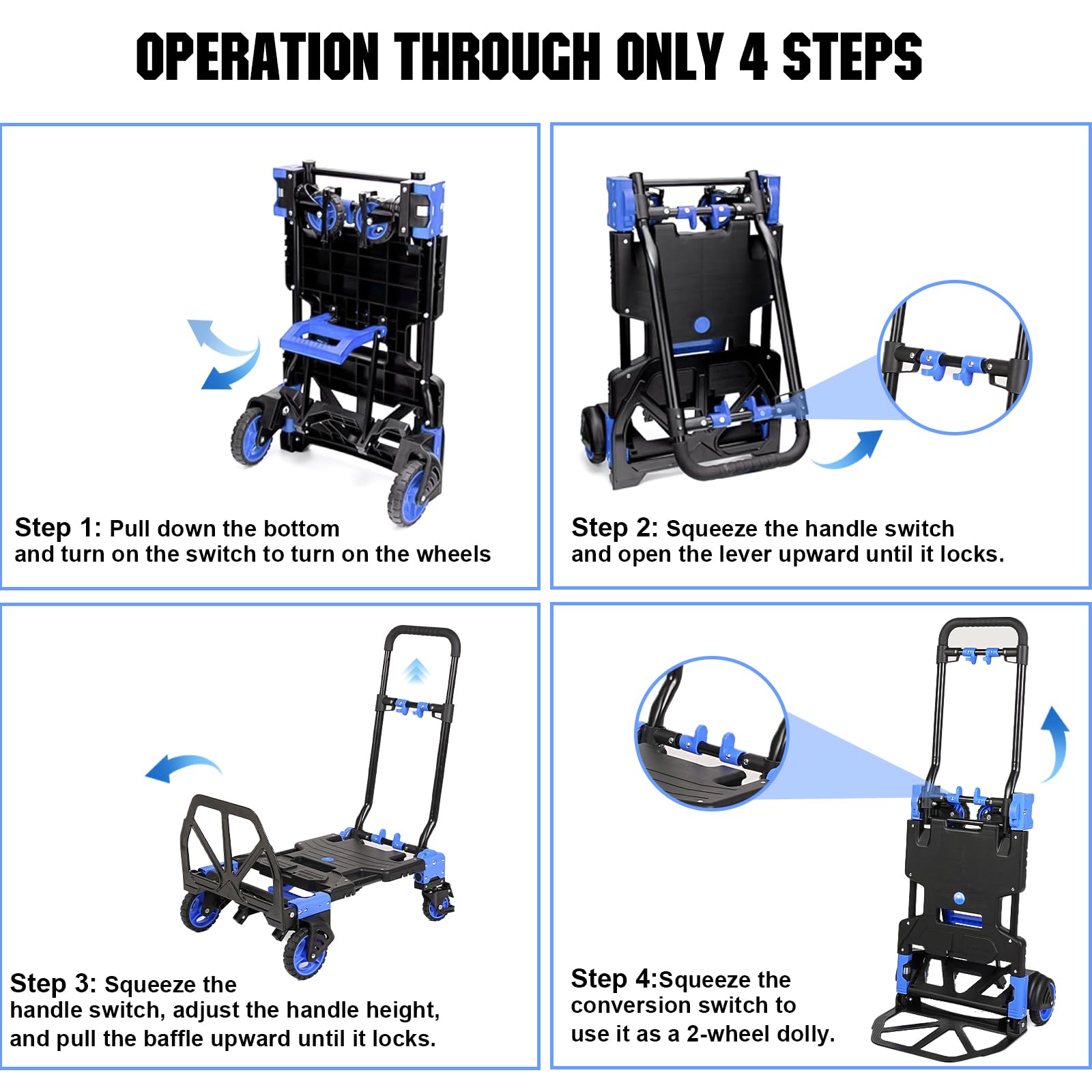 OPERATION THROUGH ONLY 4 STEPS

Step 1: Pull down the bottom and turn on the switch to turn on the wheels

Step 2: Squeeze the handle switch and open the lever upward until it locks.

Step 3: Squeeze the handle switch, adjust the handle height, and pull the baffle upward until it locks.

Step 4:Squeeze the conversion switch to use it as a 2-wheel dolly.