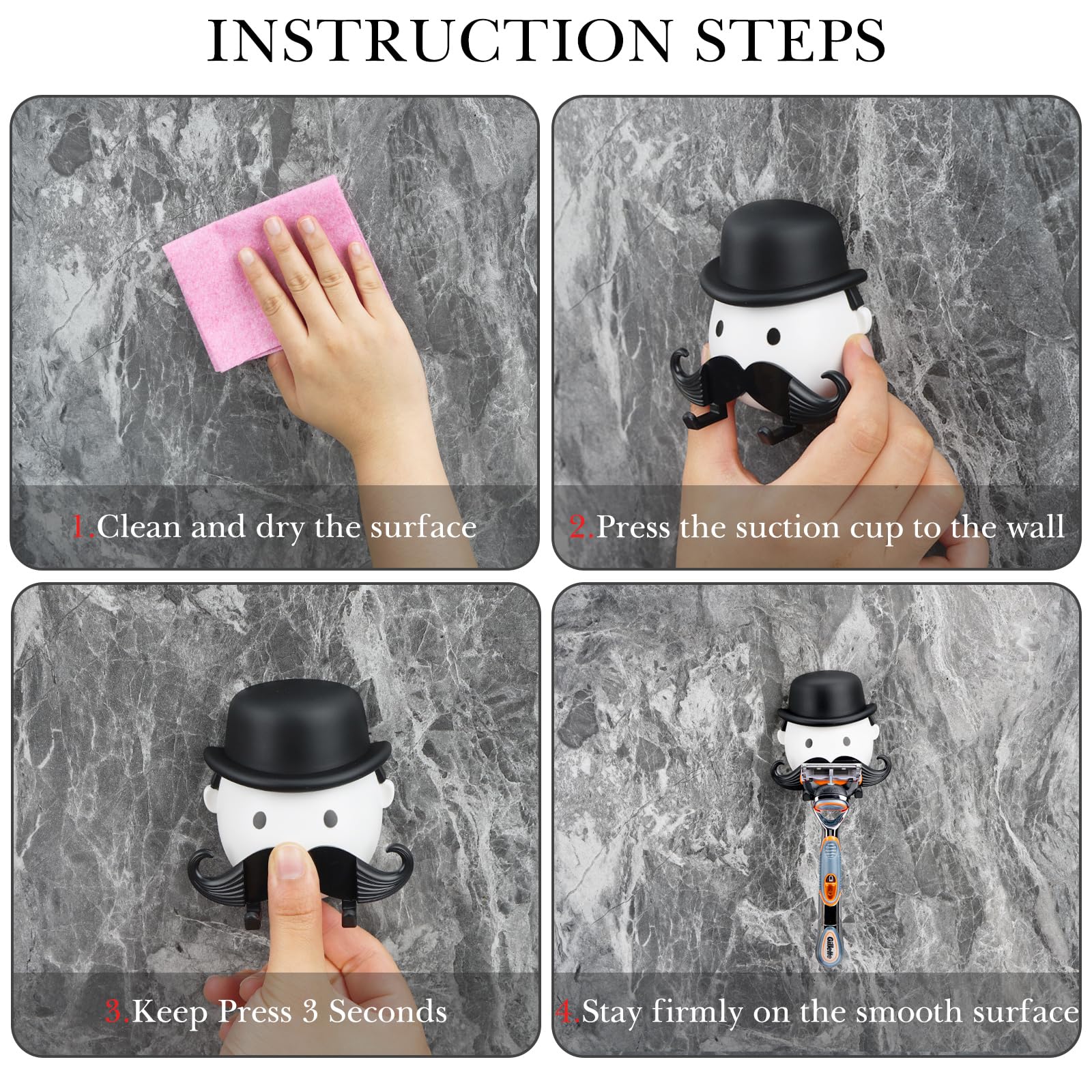 INSTRUCTION STEPS

1.Clean and dry the surface

2.Press the suction cup to the wall

3.Keep Press 3 Seconds

4.Stay firmly on the smooth surface