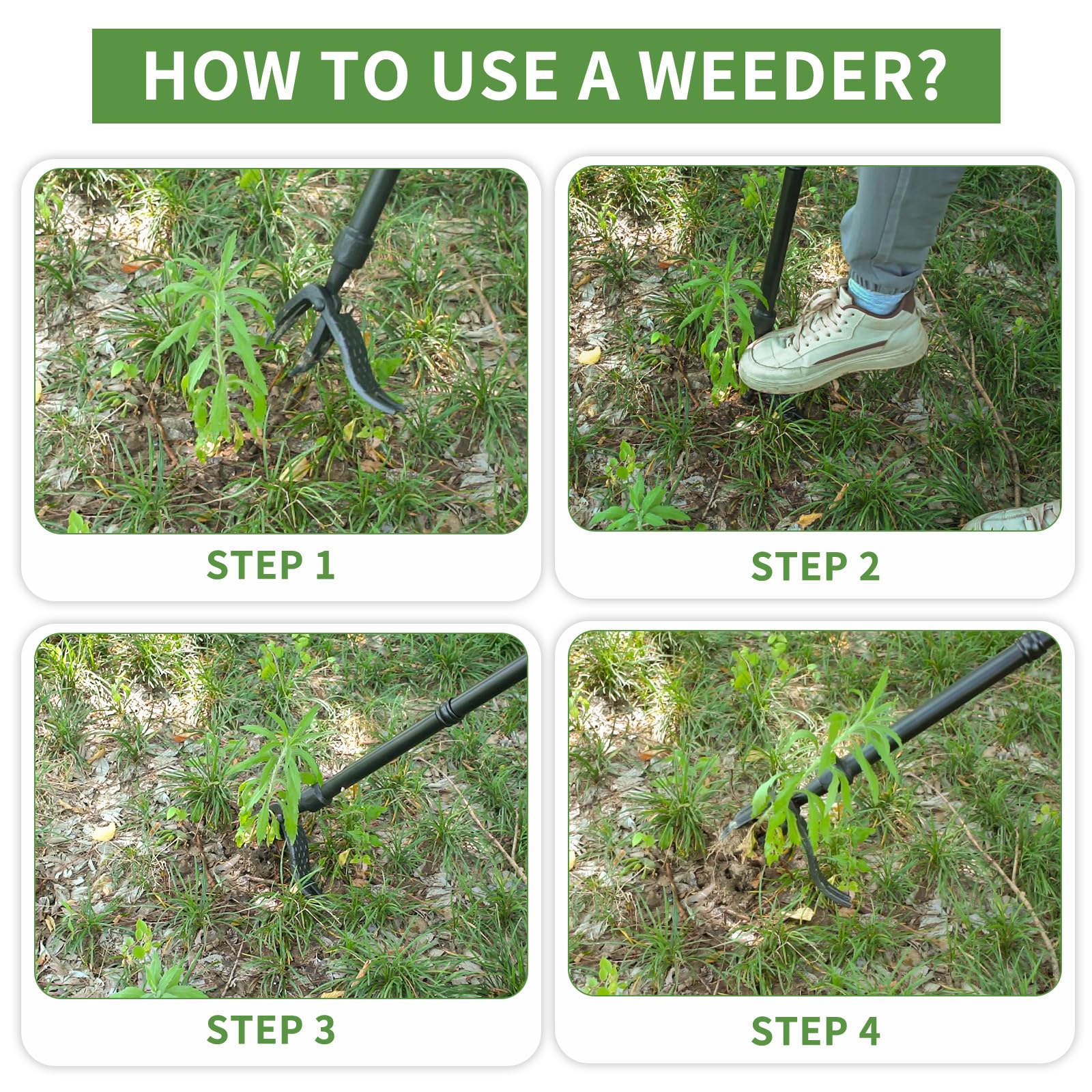 HOW TO USE A WEEDER?

STEP 1

STEP 2

STEP 3

STEP 4