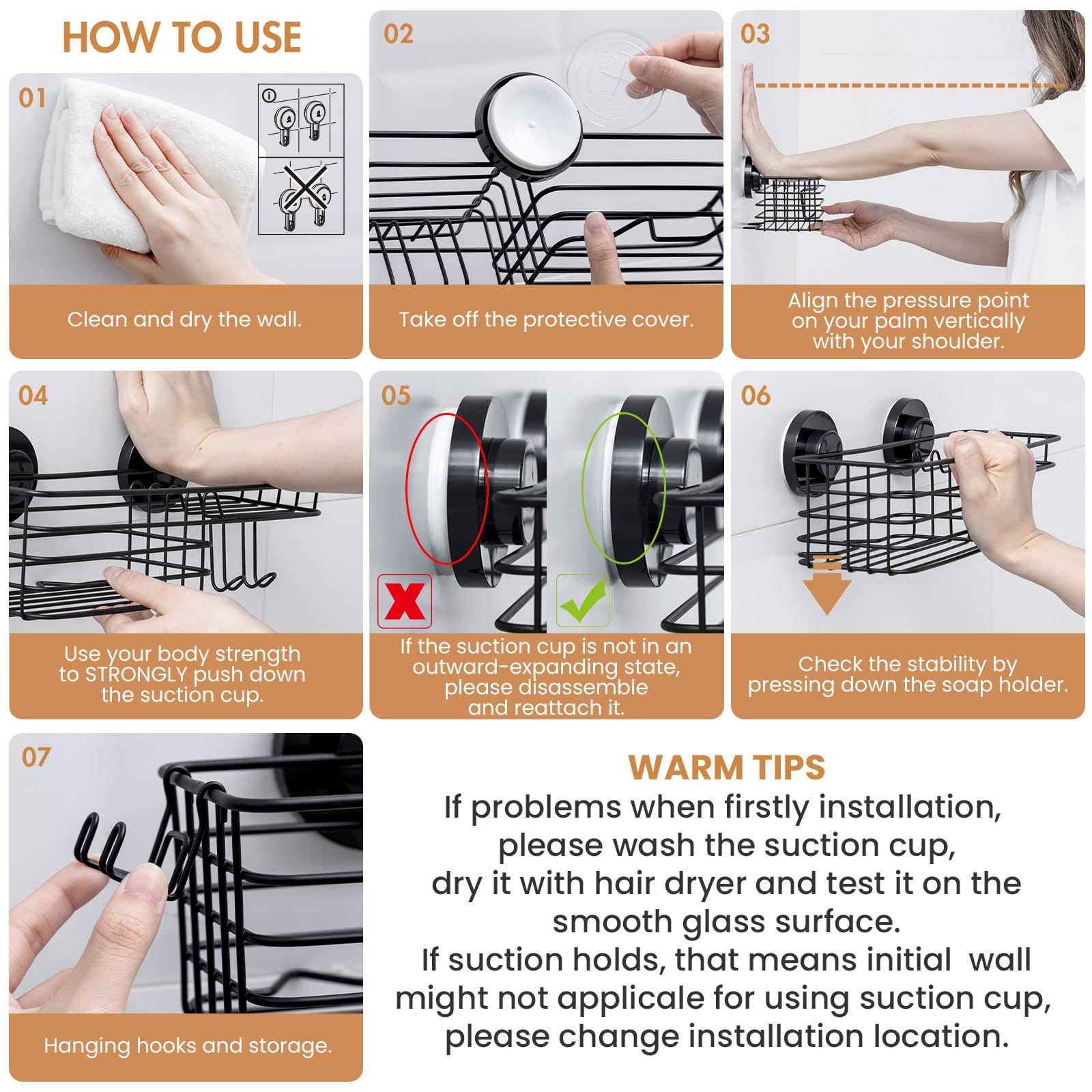 HOW TO USE

01

Clean and dry the wall.

02

Take off the protective cover.

03

Align the pressure point on your palm vertically with your shoulder.

04

Use your body strength to STRONGLY push down the suction cup.

05

If the suction cup is not in an outward-expanding state, please disassemble and reattach it.

06

Check the stability by pressing down the soap holder.

07

Hanging hooks and storage.

WARM TIPS
If problems when firstly installation, please wash the suction cup, dry it with hair dryer and test it on the smooth glass surface.
If suction holds, that means initial wall might not applicale for using suction cup, please change installation location.