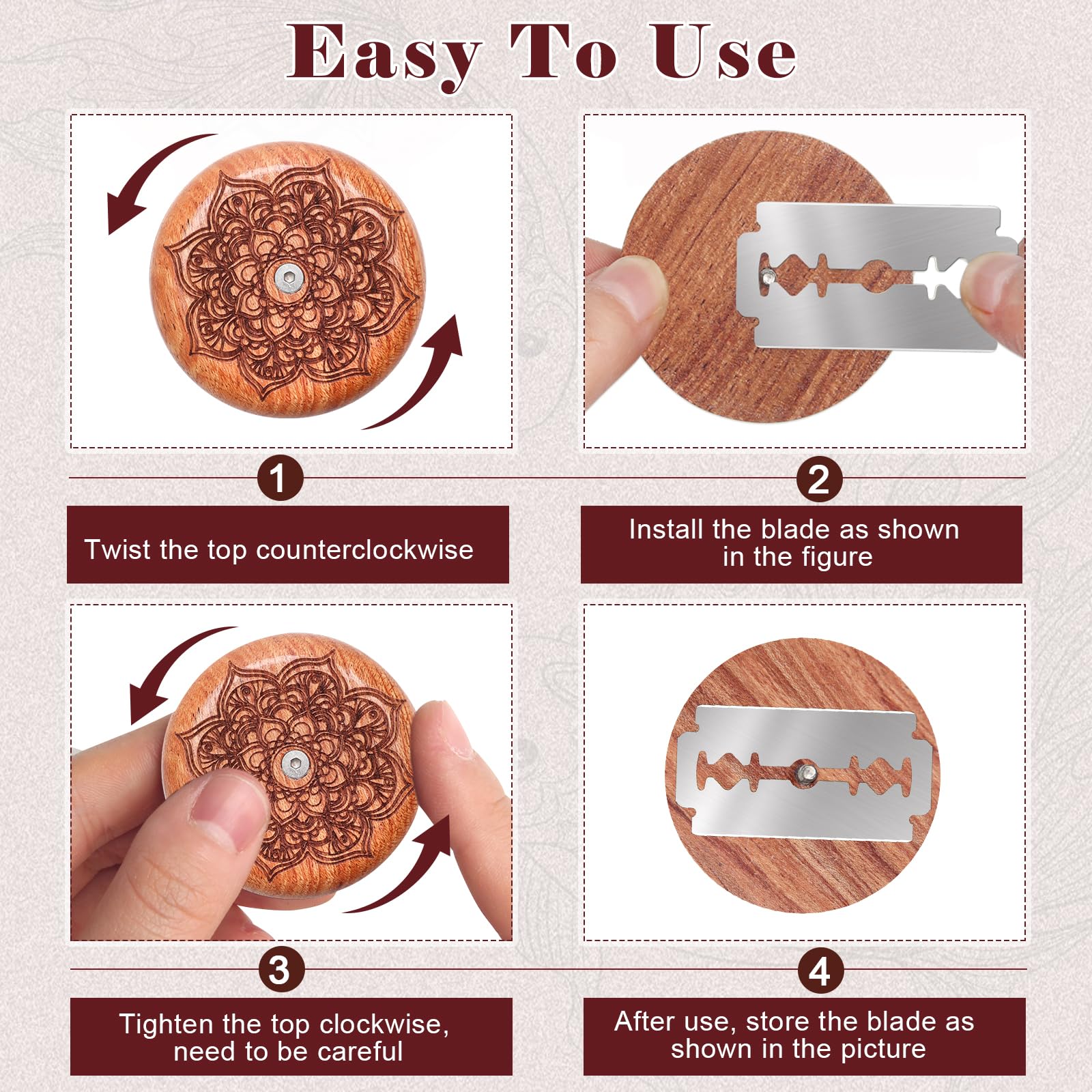 Easy To Use

1

Twist the top counterclockwise

2

Install the blade as shown in the figure

3

Tighten the top clockwise, need to be careful

4

After use, store the blade as shown in the picture