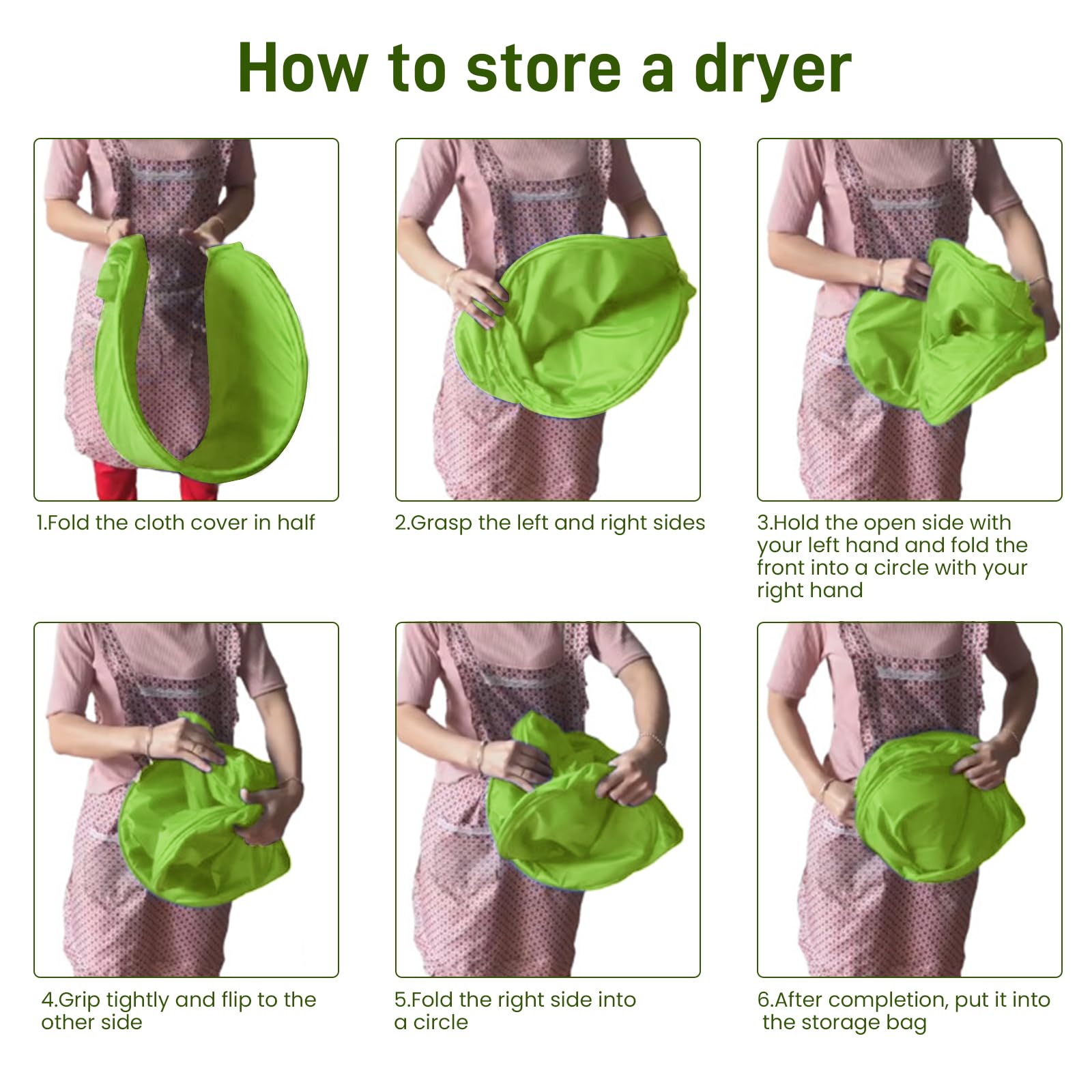 How to store a dryer

1.Fold the cloth cover in half

2.Grasp the left and right sides

3.Hold the open side with your left hand and fold the front into a circle with your right hand

4.Grip tightly and flip to the other side

5.Fold the right side into a circle

6.After completion, put it into the storage bag