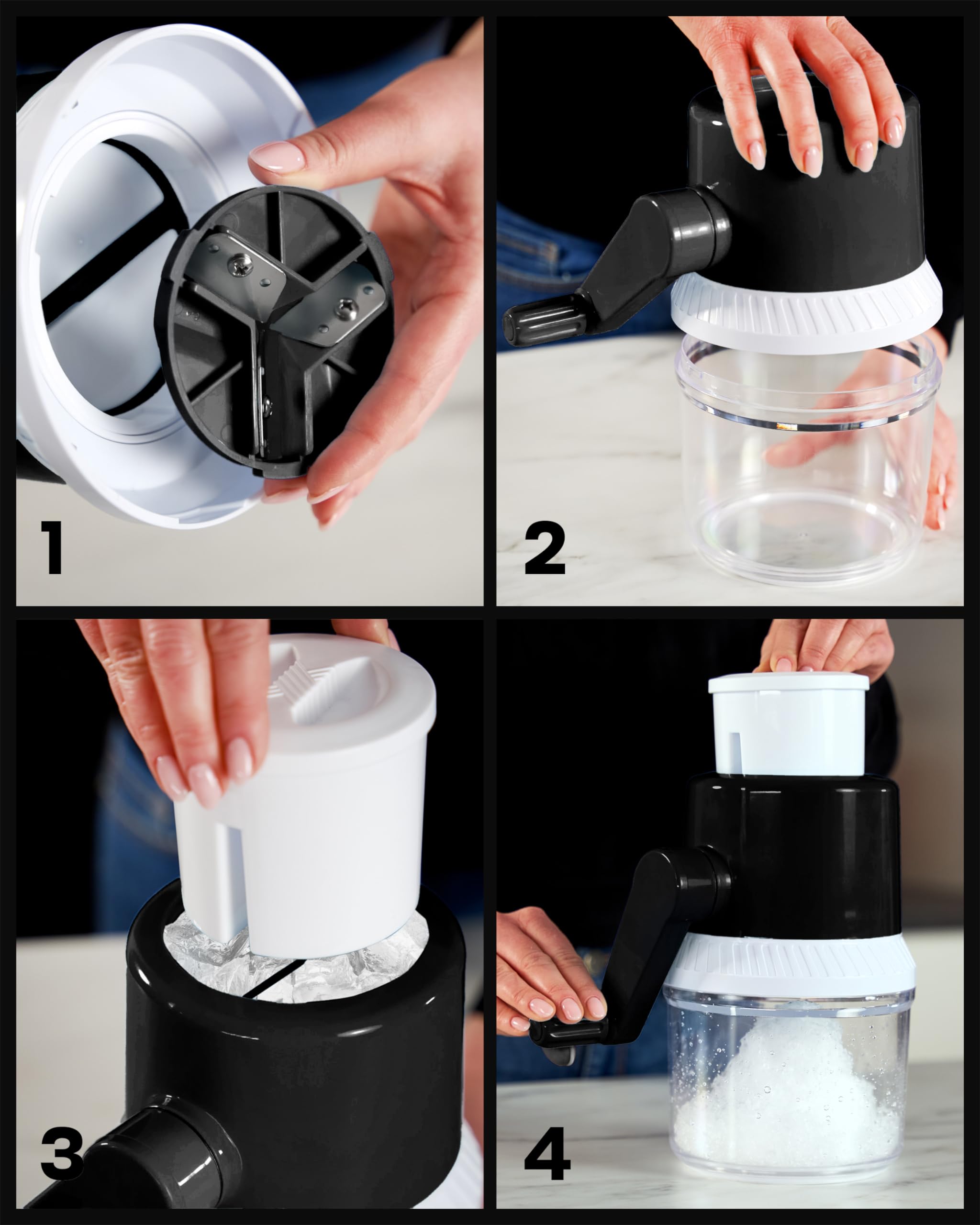 1

2

3

4