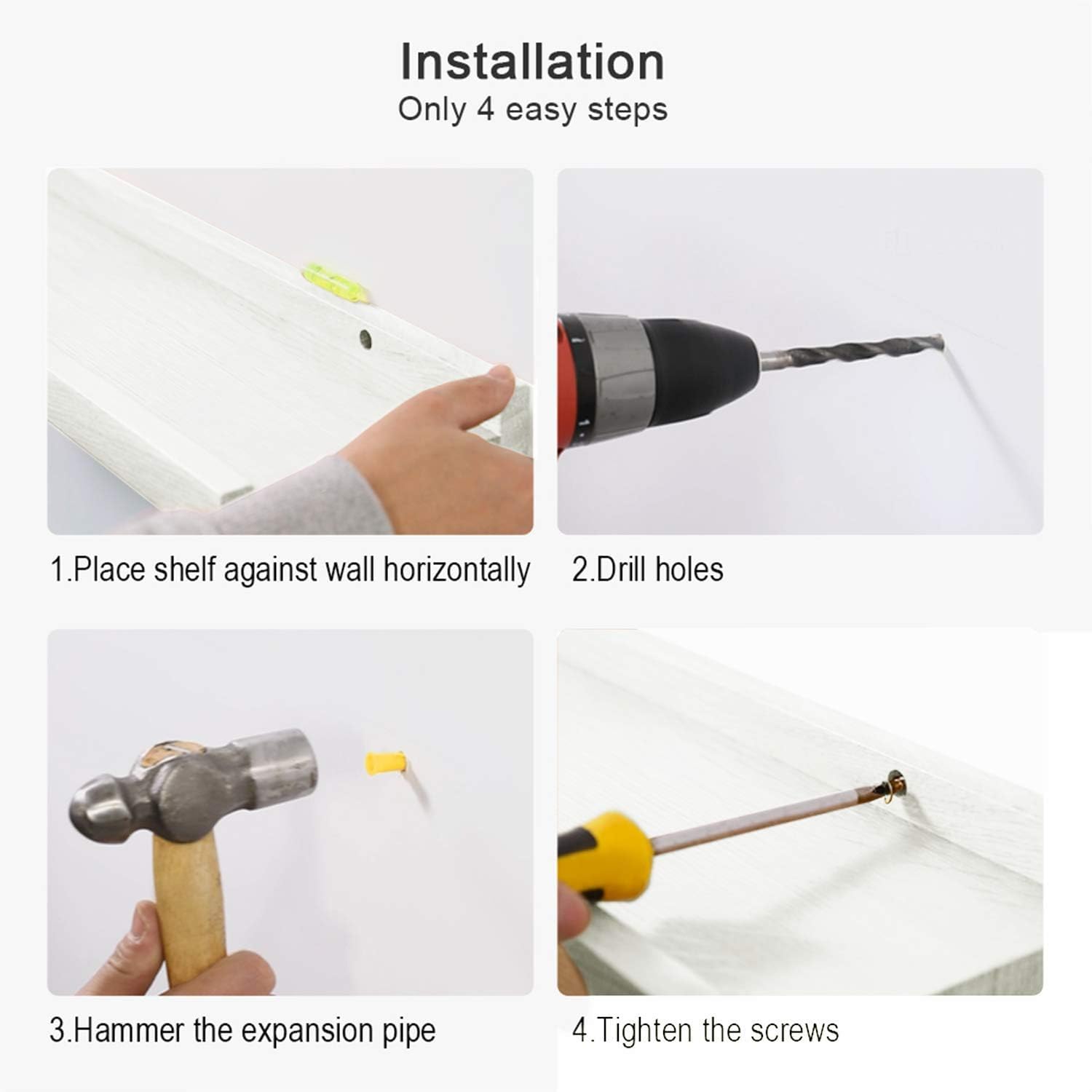 Installation
Only 4 easy steps

1.Place shelf against wall horizontally

2.Drill holes

3.Hammer the expansion pipe

4.Tighten the screws