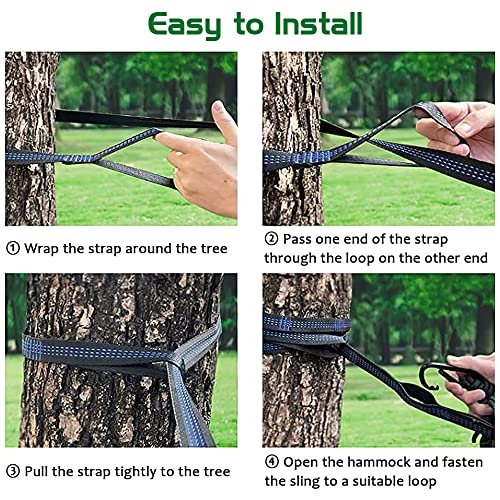 Easy to Install

① Wrap the strap around the tree

② Pass one end of the strap through the loop on the other end

③ Pull the strap tightly to the tree

④ Open the hammock and fasten the sling to a suitable loop