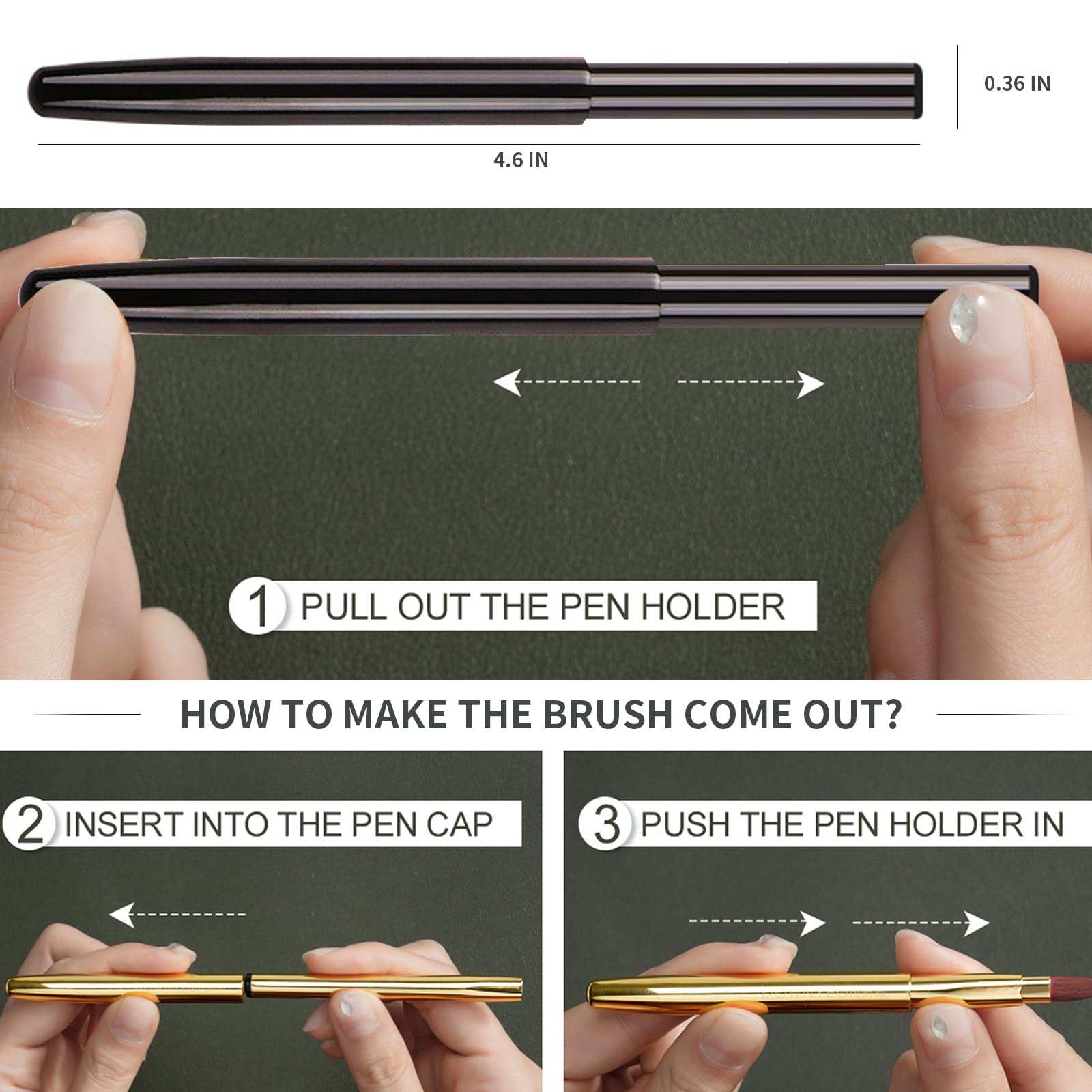 0.36 IN

4.6 IN

1 PULL OUT THE PEN HOLDER

HOW TO MAKE THE BRUSH COME OUT?

2 INSERT INTO THE PEN CAP

3 PUSH THE PEN HOLDER IN