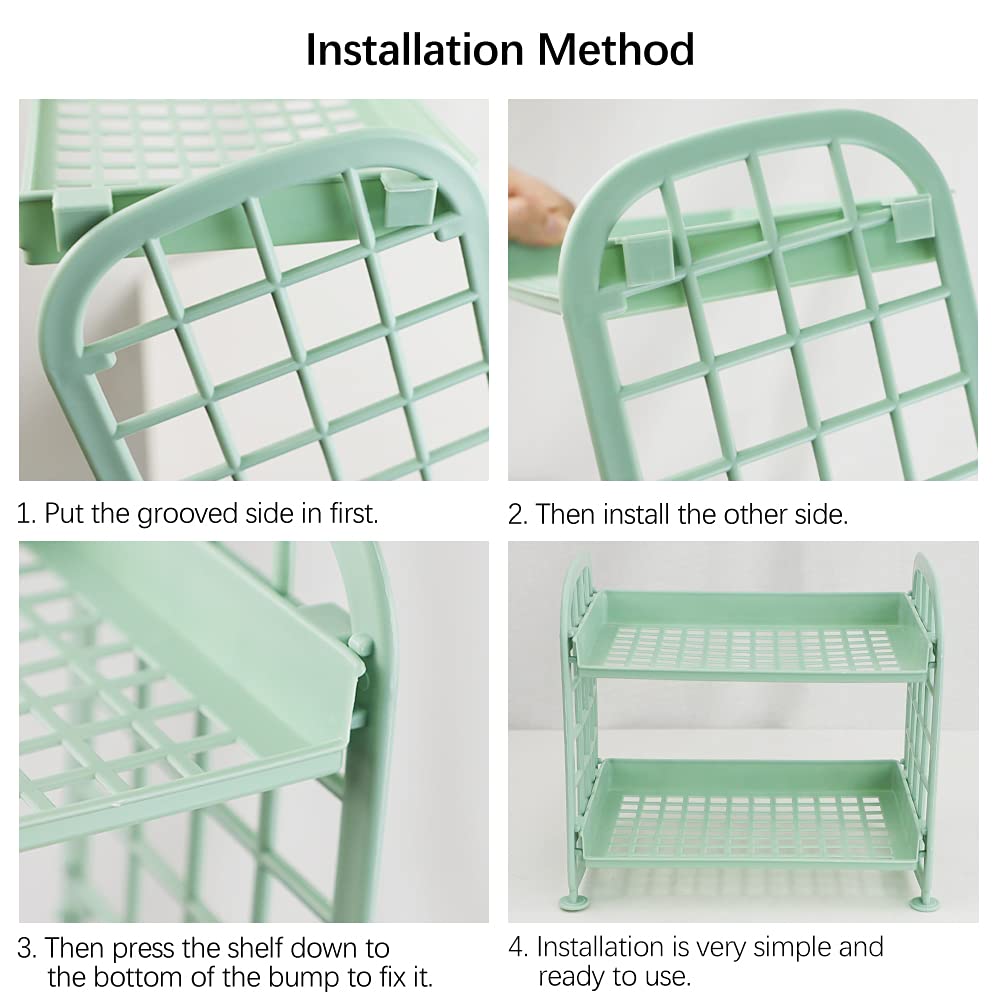 Installation Method

1. Put the grooved side in first.

2. Then install the other side.

3. Then press the shelf down to the bottom of the bump to fix it.

4. Installation is very simple and ready to use.