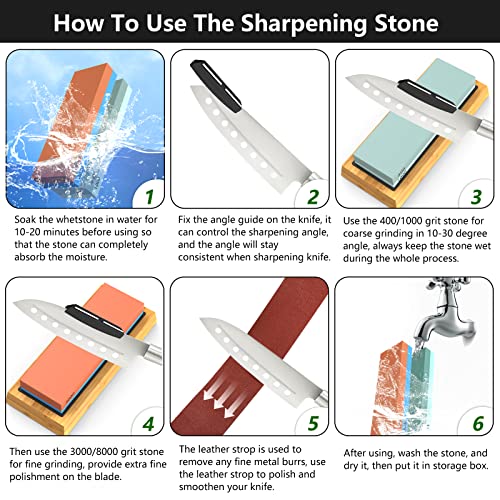 How To Use The Sharpening Stone

1

Soak the whetstone in water for 10-20 minutes before using so that the stone can completely absorb the moisture.

2

Fix the angle guide on the knife, it can control the sharpening angle, and the angle will stay consistent when sharpening knife.

3

Use the 400/1000 grit stone for coarse grinding in 10-30 degree angle, always keep the stone wet during the whole process.

4

Then use the 3000/8000 grit stone for fine grinding, provide extra fine polishment on the blade.

5

The leather strop is used to remove any fine metal burrs, use the leather strop to polish and smoothen your knife.

6

After using, wash the stone, and dry it, then put it in storage box.